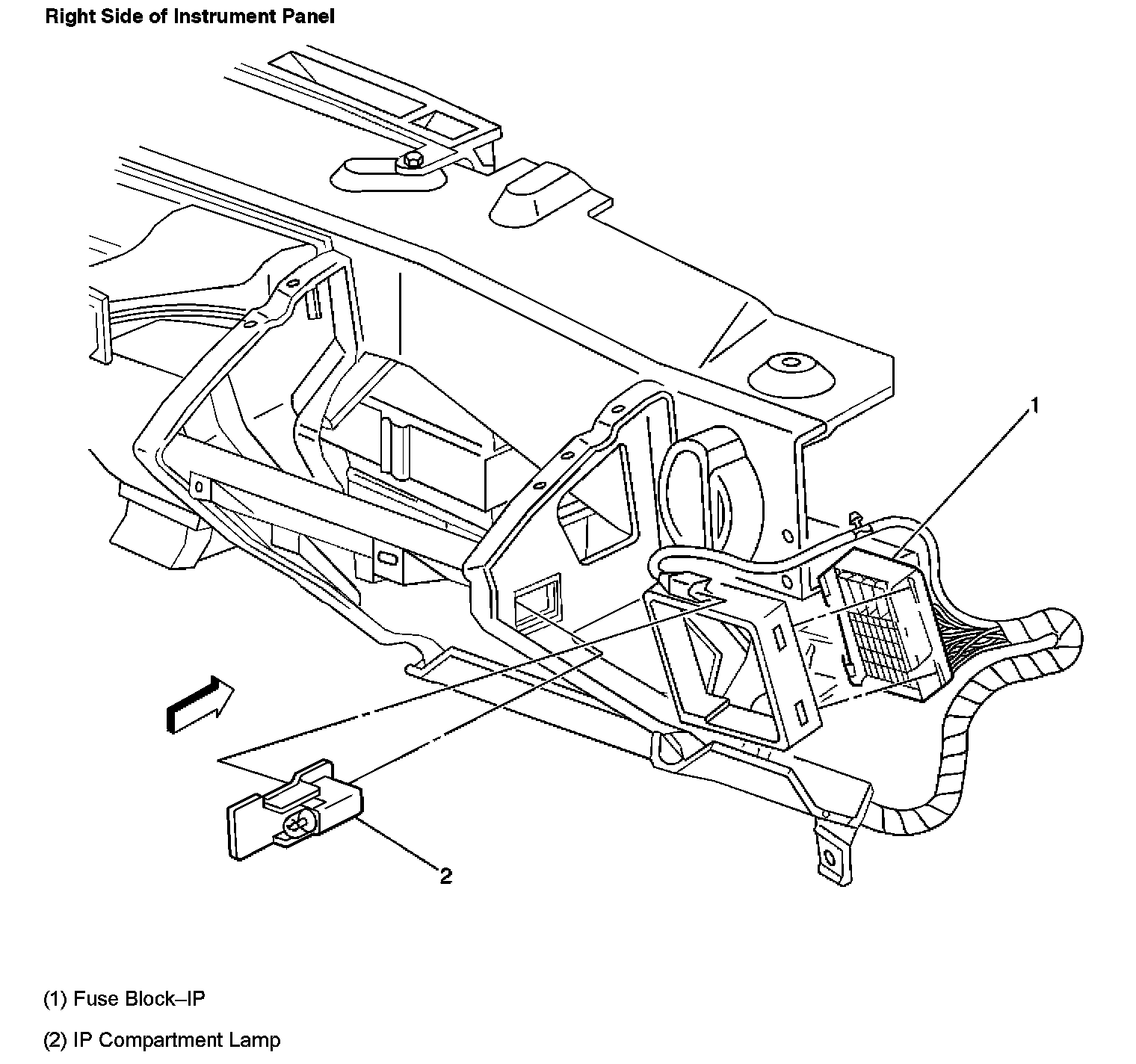 Right Side of Instrument Panel

1

2

(1) Fuse Block–IP

(2) IP Compartment Lamp