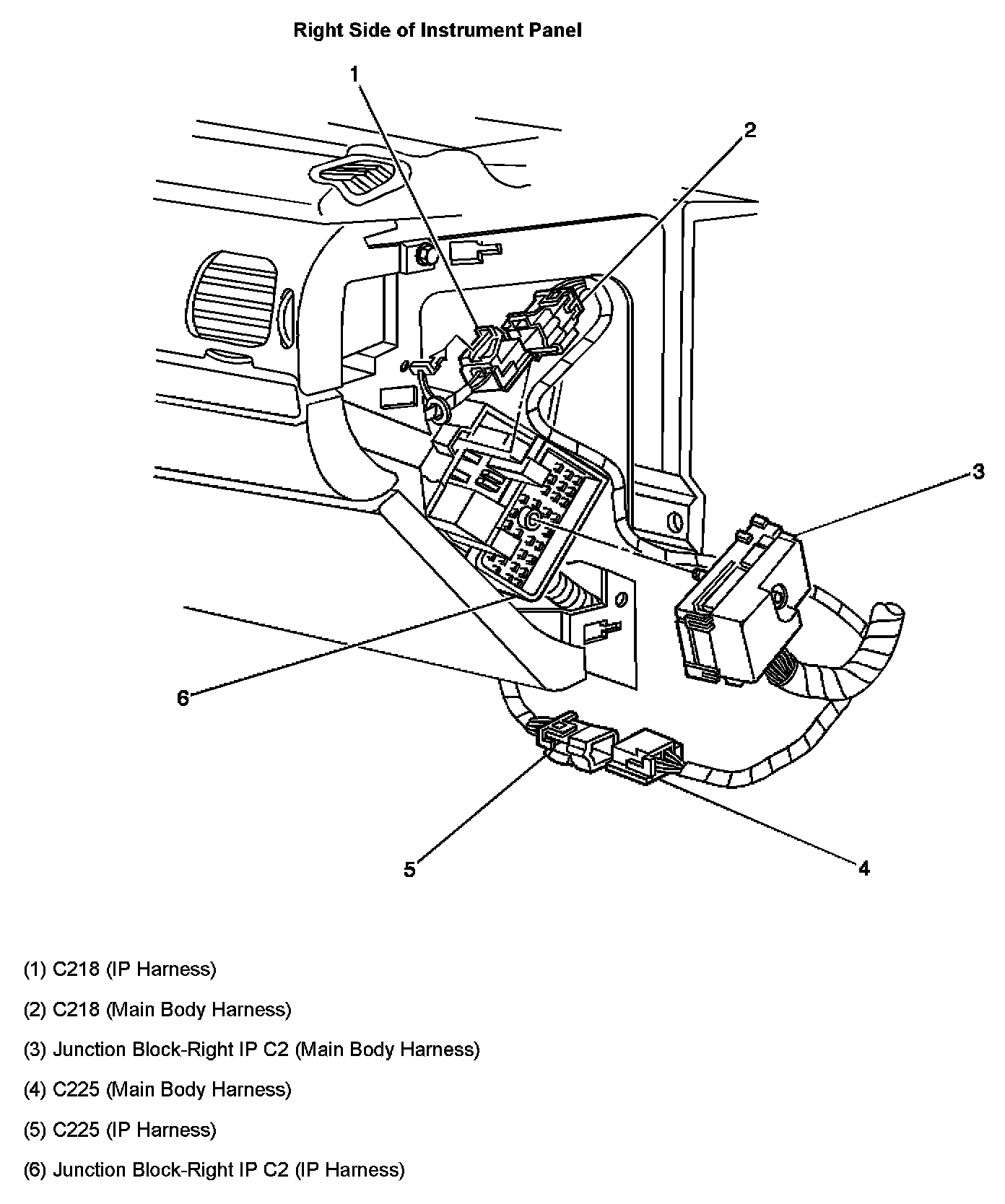 Right Side of Instrument Panel

1

2

3

6

5

4

(1) C218 (IP Harness)

(2) C218 (Main Body Harness)

(3) Junction Block-Right IP C2 (Main Body Harness)

(4) C225 (Main Body Harness)

(5) C225 (IP Harness)

(6) Junction Block-Right IP C2 (IP Harness)