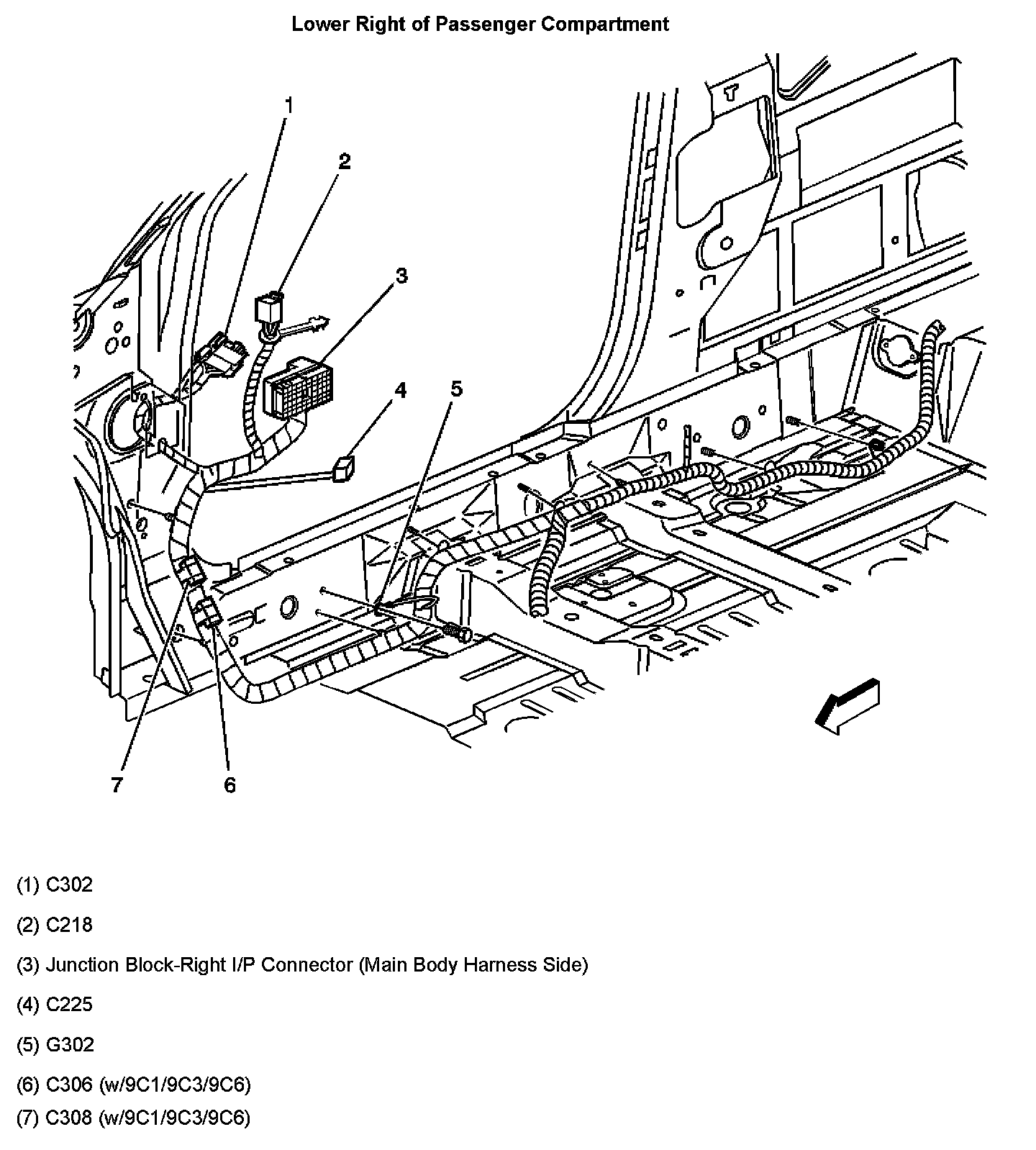 Lower Right of Passenger Compartment

1
2
3
4
5
7
6

(1) C302

(2) C218

(3) Junction Block-Right I/P Connector (Main Body Harness Side)

(4) C225

(5) G302

(6) C306 (w/9C1/9C3/9C6)

(7) C308 (w/9C1/9C3/9C6)