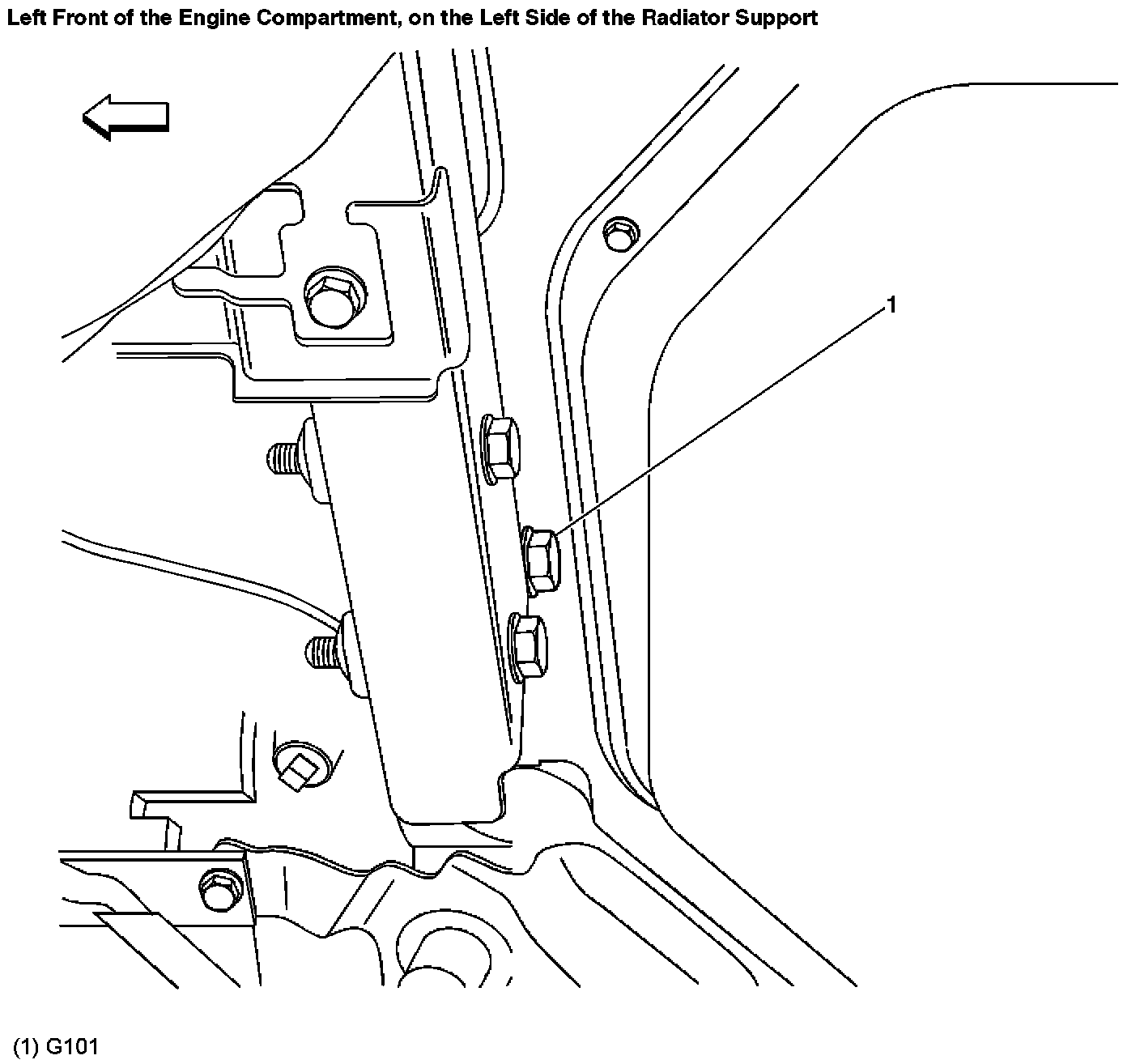 Left Front of the Engine Compartment, on the Left Side of the Radiator Support

1

(1) G101