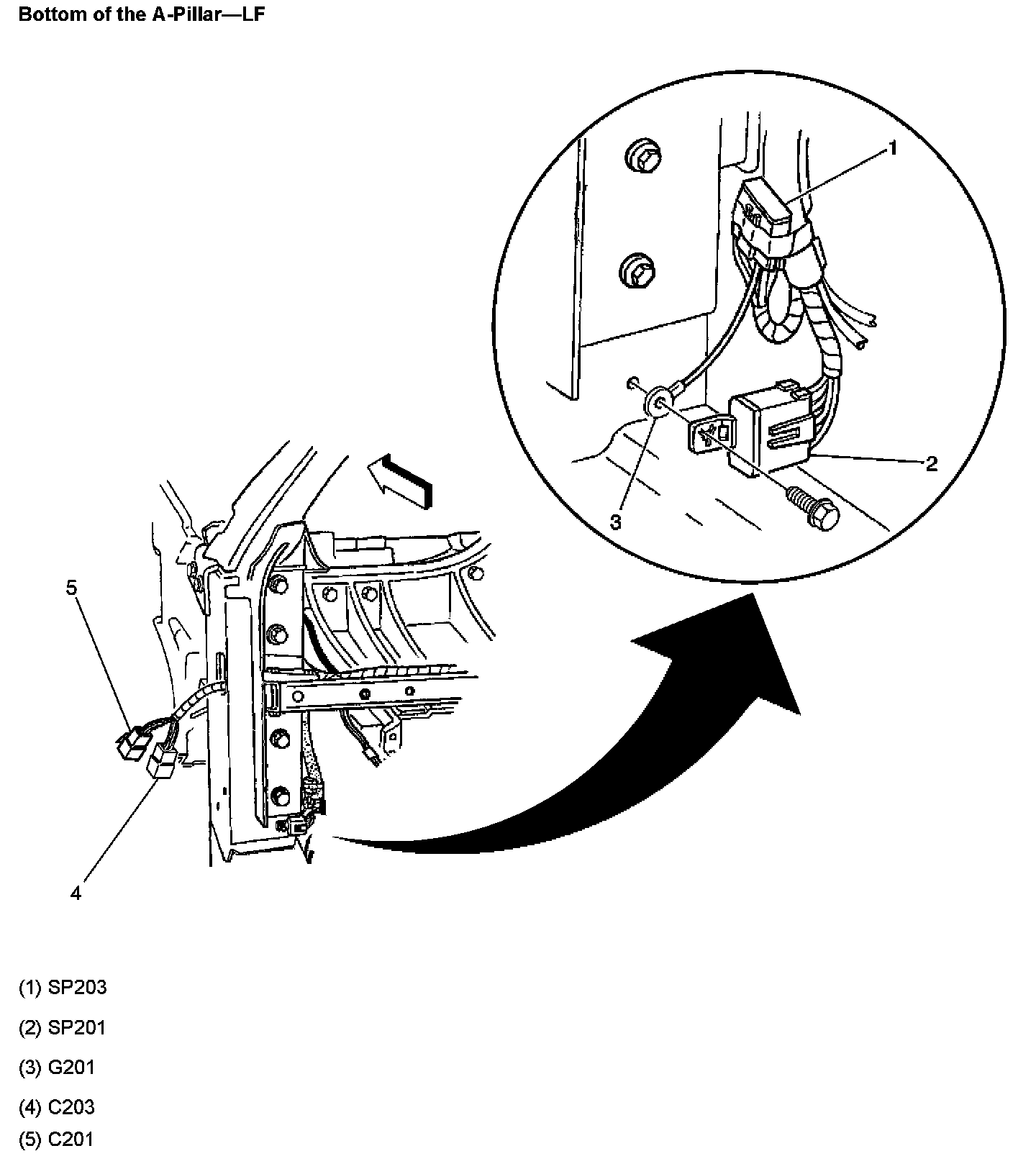 Bottom of the A-Pillar—LF

1

2

3

5

4

(1) SP203

(2) SP201

(3) G201

(4) C203

(5) C201