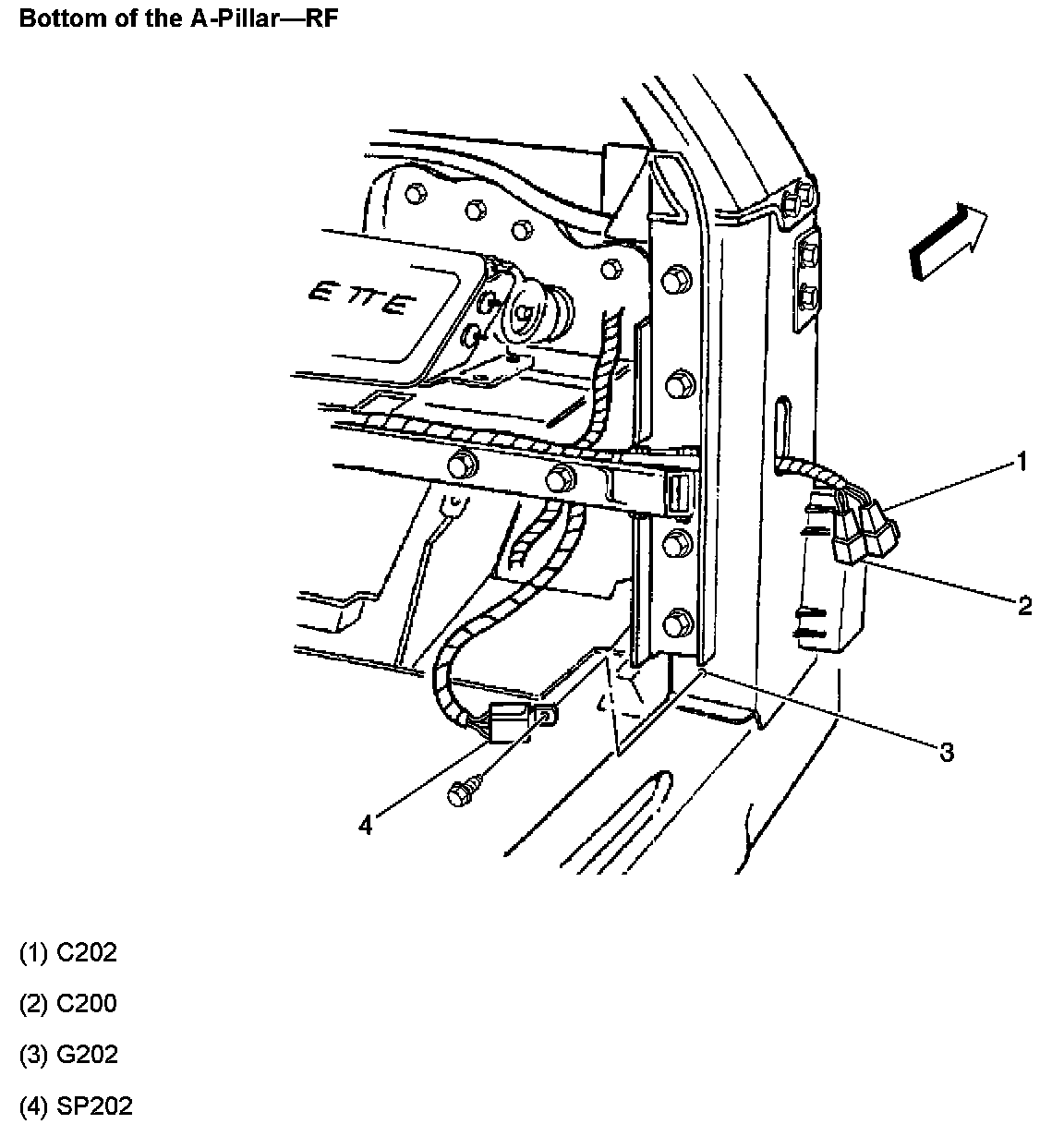 Bottom of the A-Pillar—RF

ETTE

1

2

3

4

(1) C202

(2) C200

(3) G202

(4) SP202