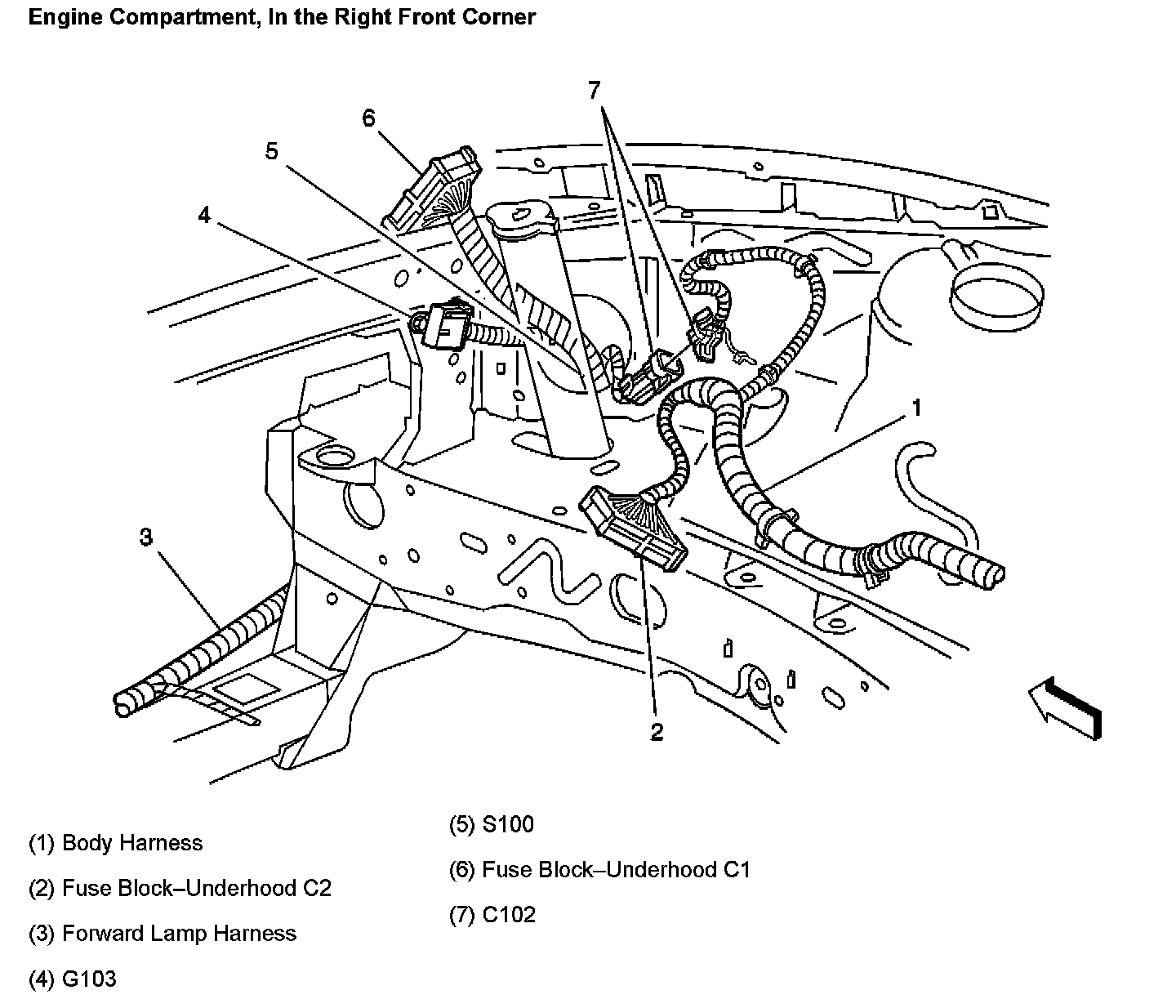 Engine Compartment, In the Right Front Corner

7

6

5

4

1

3

2

(1) Body Harness

(2) Fuse Block–Underhood C2

(3) Forward Lamp Harness

(4) G103

(5) S100

(6) Fuse Block–Underhood C1

(7) C102