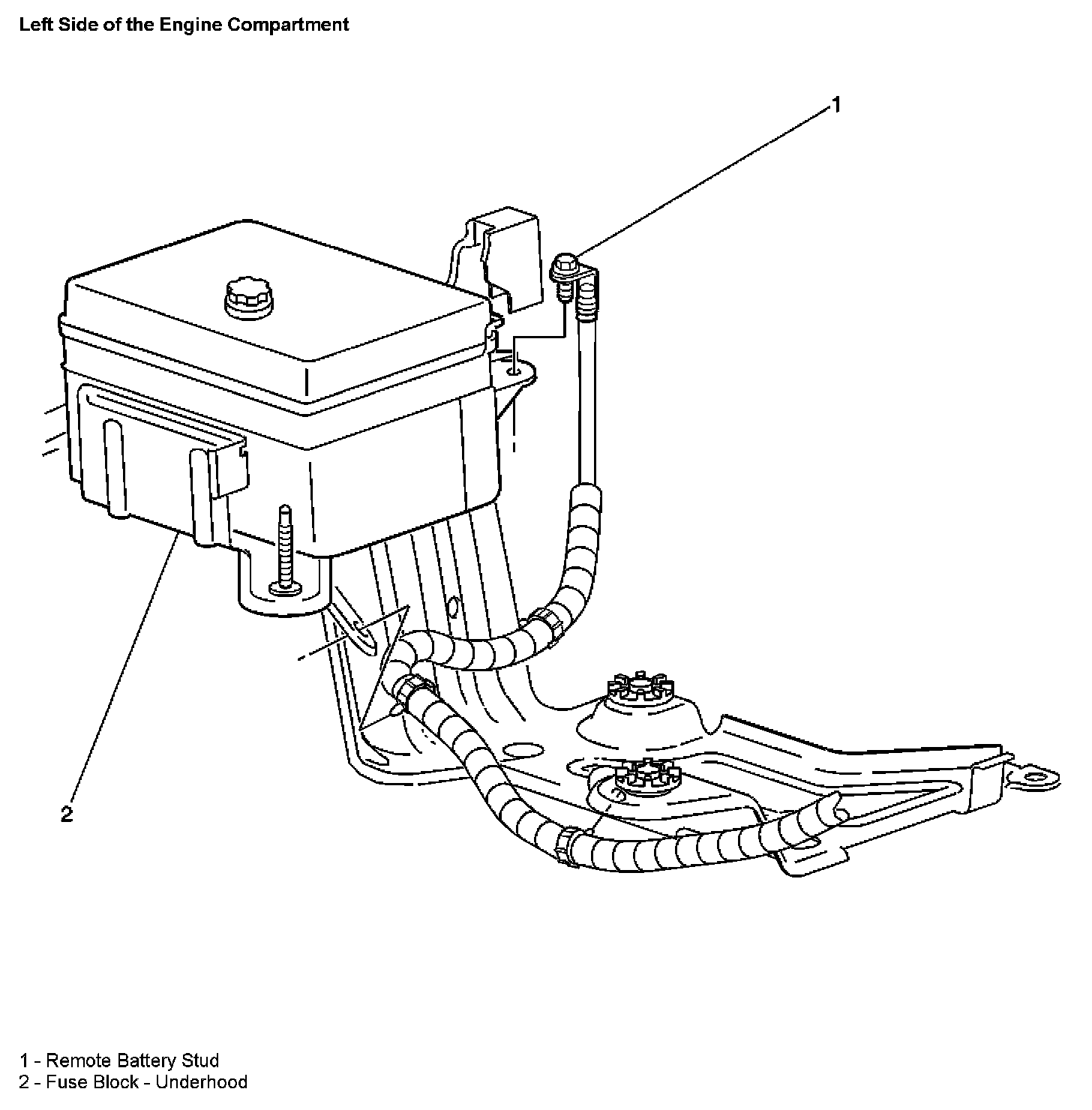 Left Side of the Engine Compartment

1

2

1 - Remote Battery Stud
2 - Fuse Block - Underhood