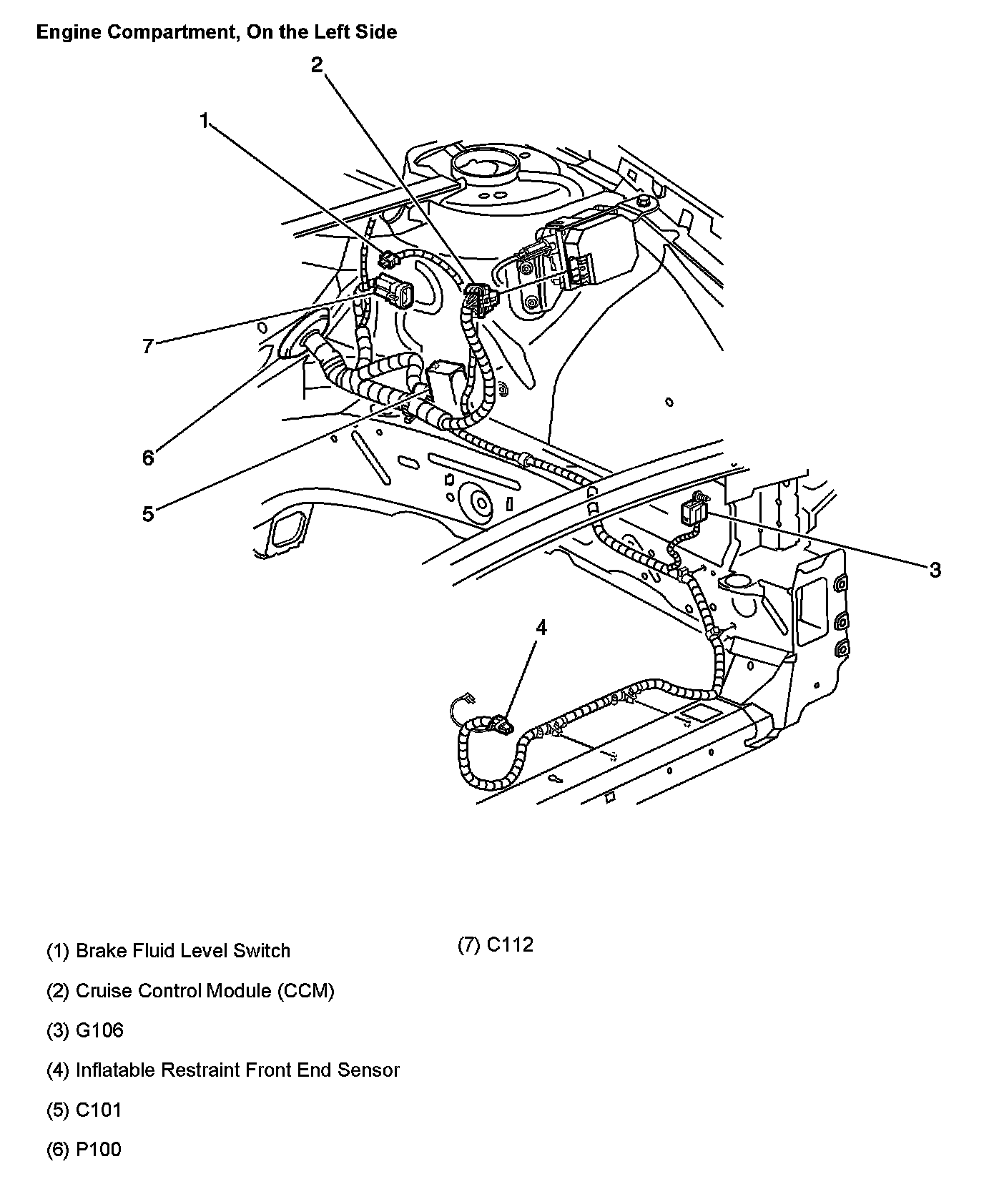 Engine Compartment, On the Left Side

2

1

7

6

5

3

4

(1) Brake Fluid Level Switch

(2) Cruise Control Module (CCM)

(3) G106

(4) Inflatable Restraint Front End Sensor

(5) C101

(6) P100

(7) C112