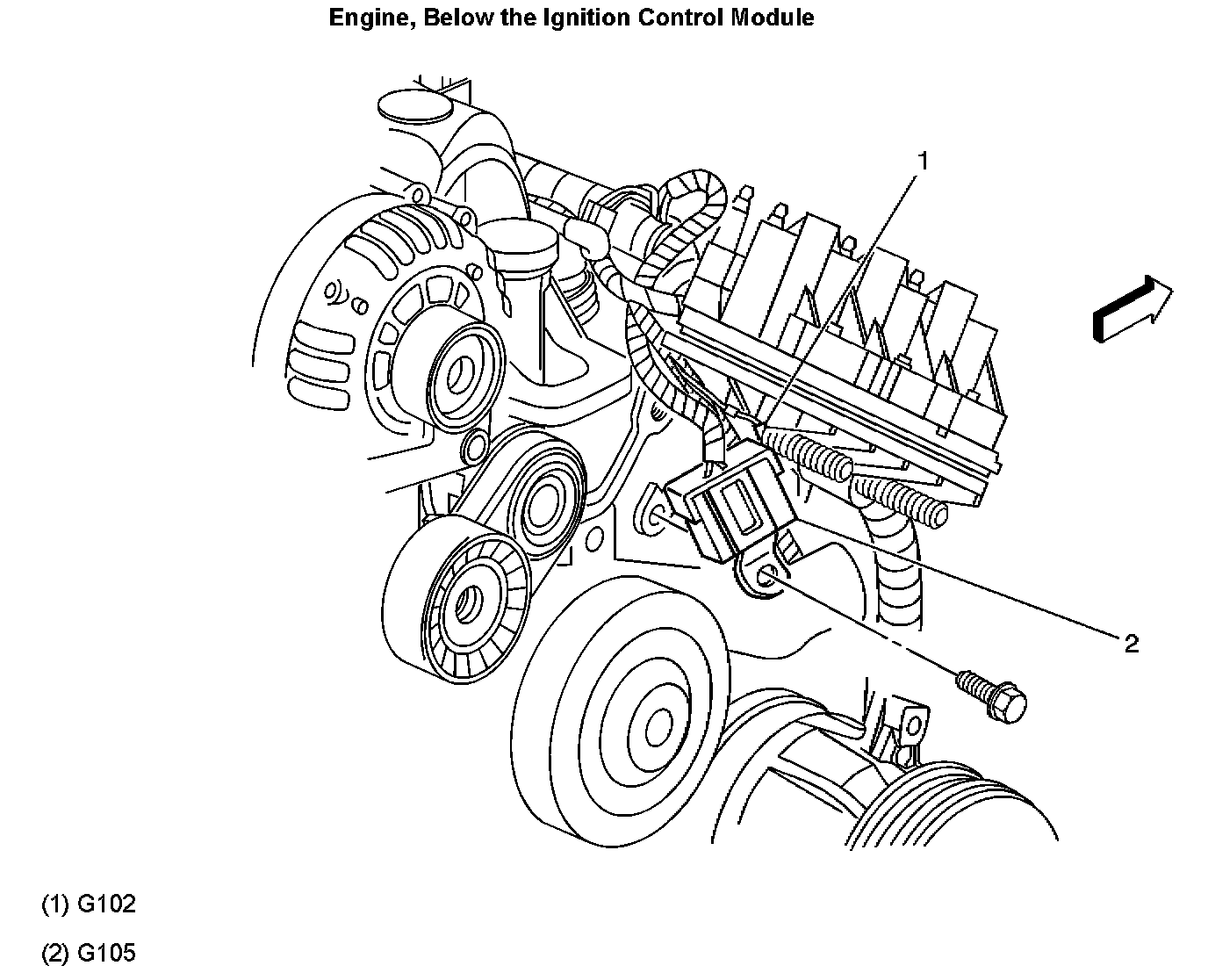 Engine, Below the Ignition Control Module

1

2

(1) G102

(2) G105