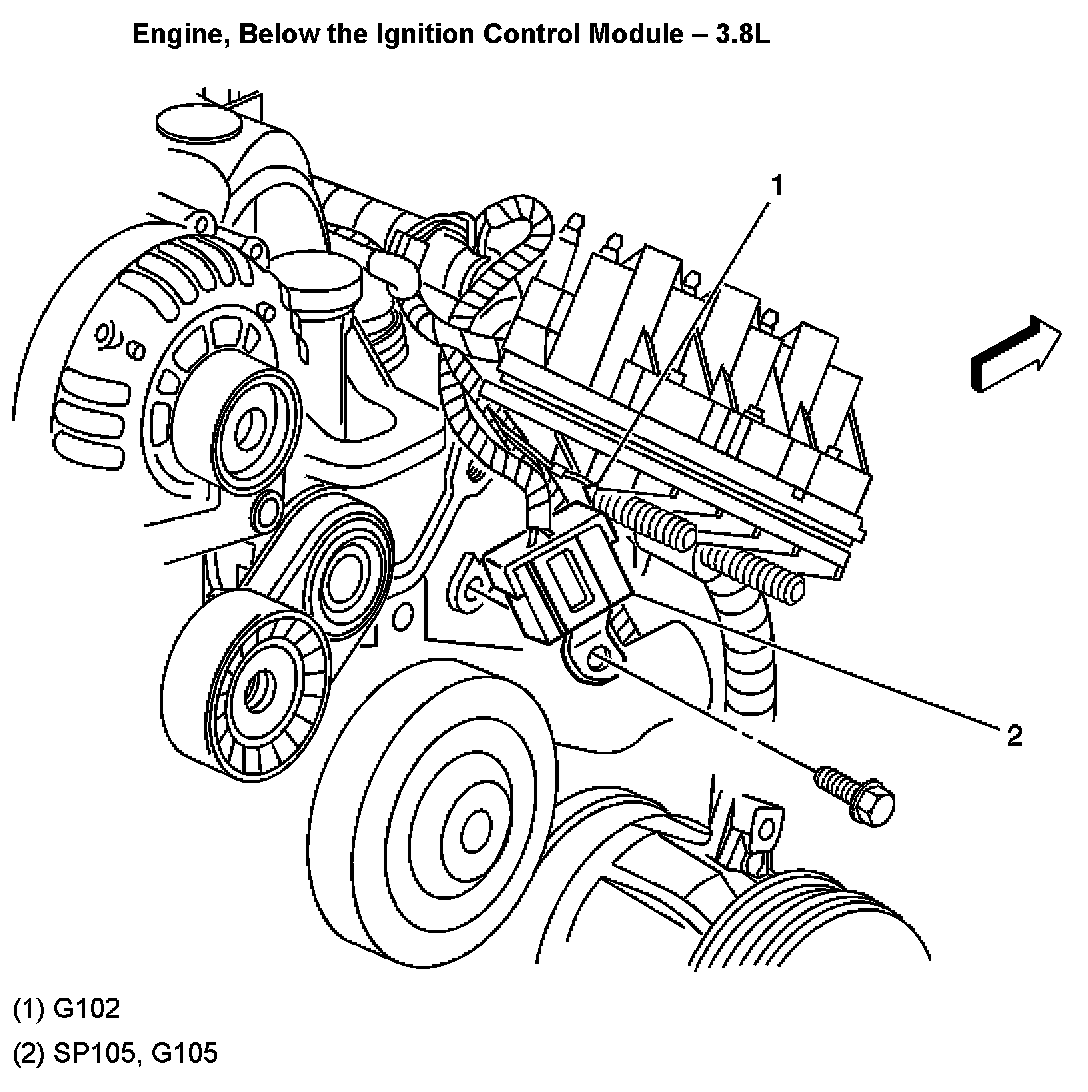 Engine, Below the Ignition Control Module – 3.8L

1

2

(1) G102

(2) SP105, G105