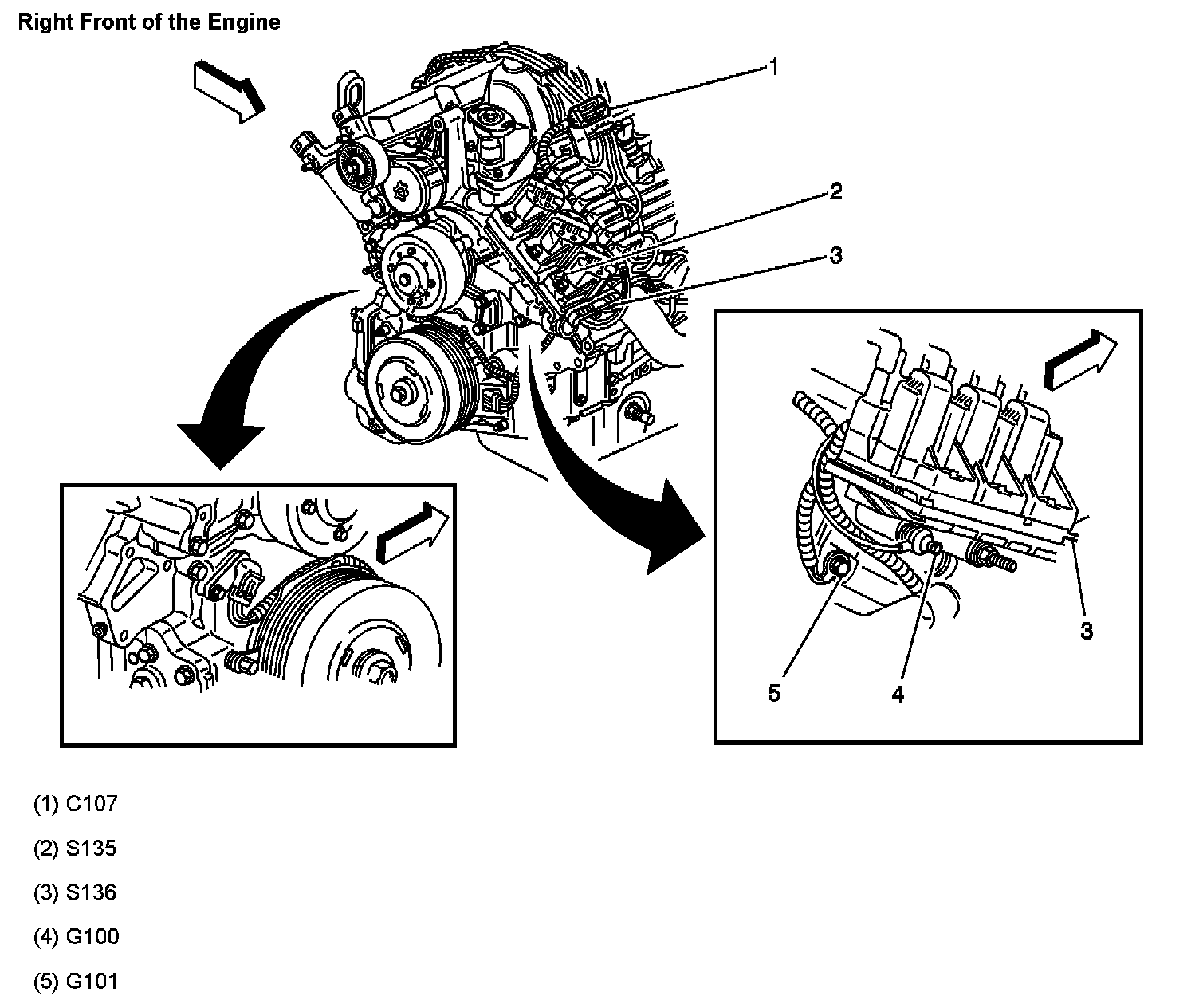 Right Front of the Engine

1

2

3

3

5

4

(1) C107

(2) S135

(3) S136

(4) G100

(5) G101