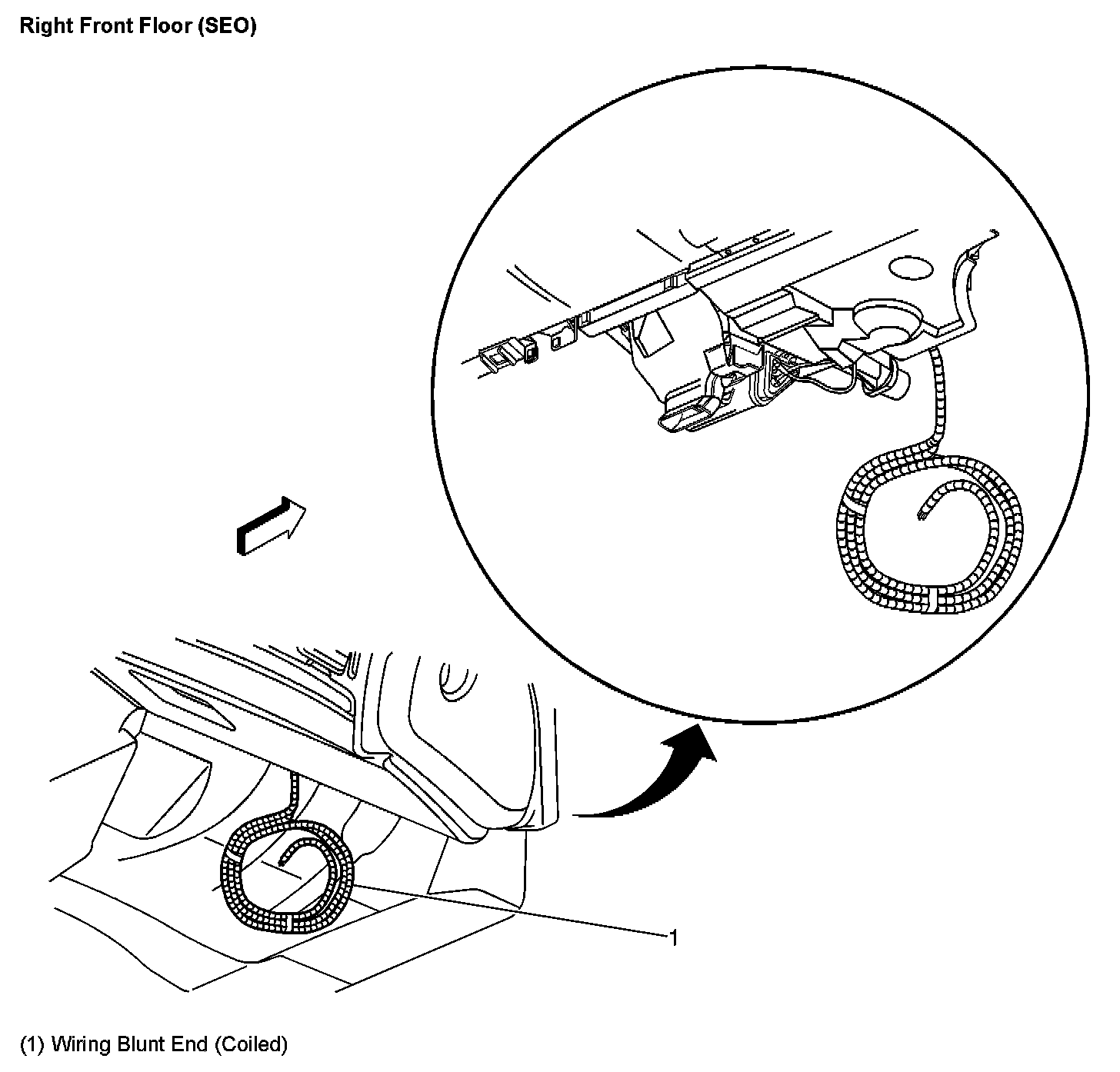 Right Front Floor (SEO)

1

(1) Wiring Blunt End (Coiled)