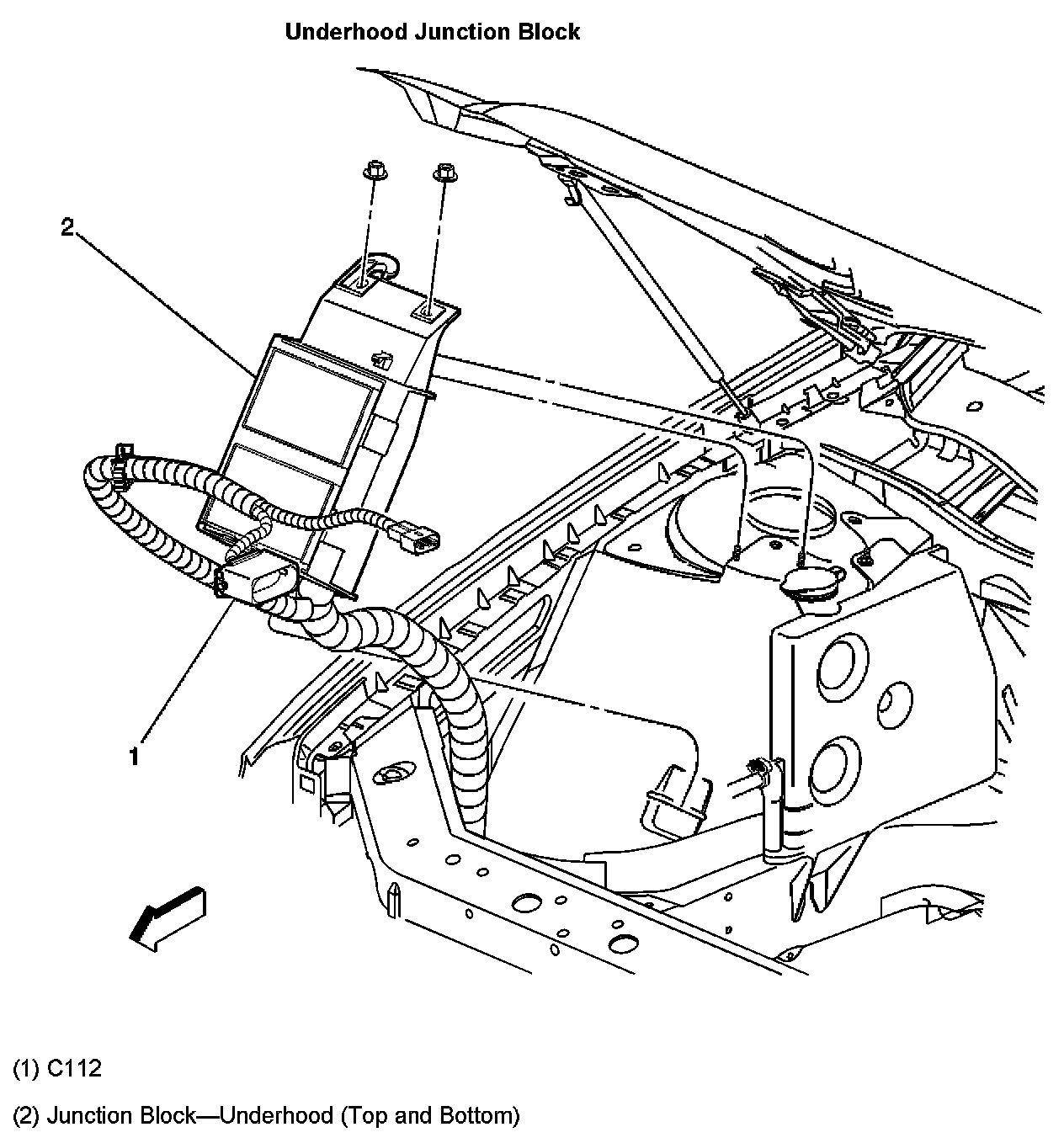 Underhood Junction Block

2

1

(1) C112

(2) Junction Block—Underhood (Top and Bottom)