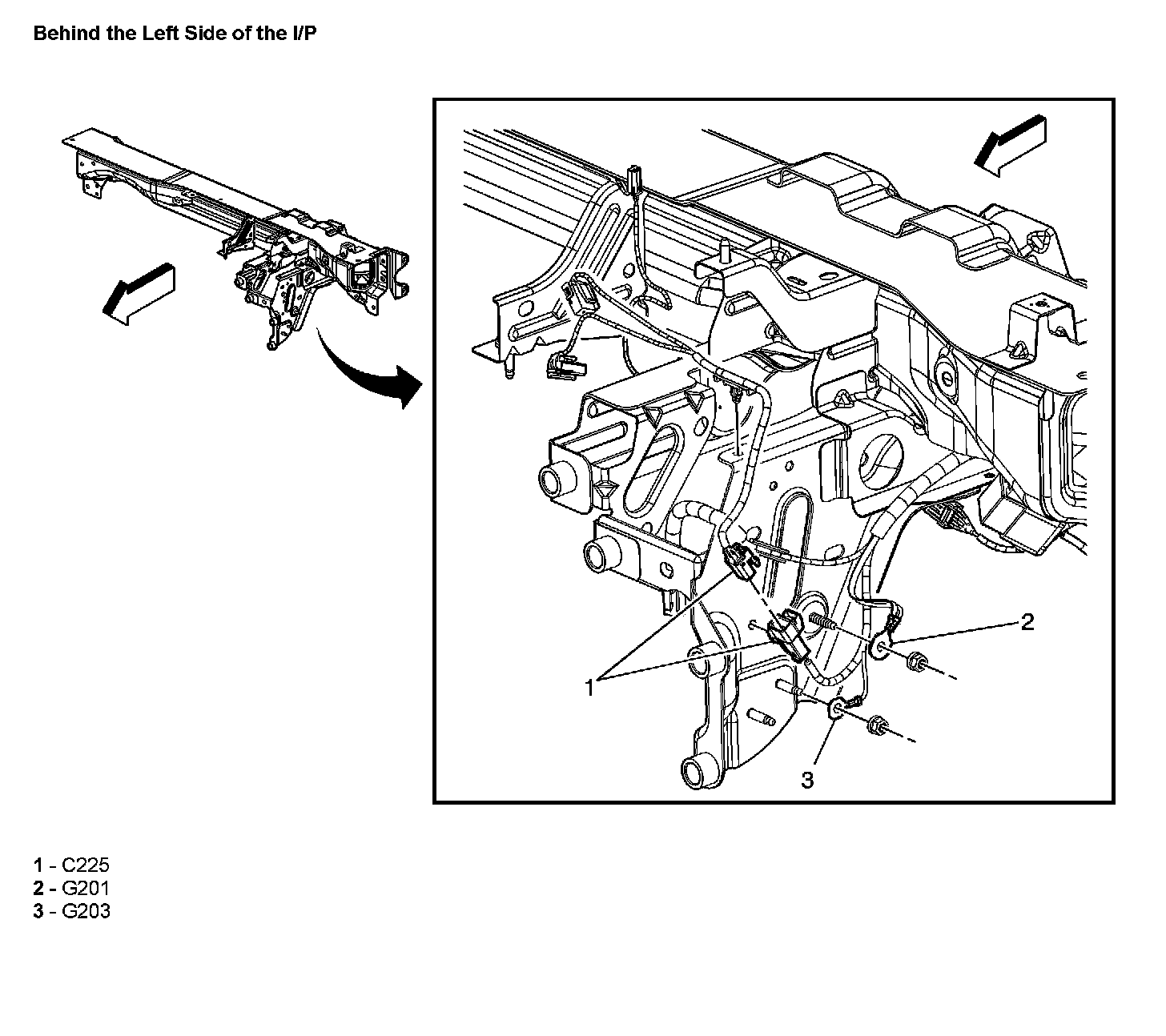 Behind the Left Side of the I/P

2

1

3

1 - C225
2 - G201
3 - G203