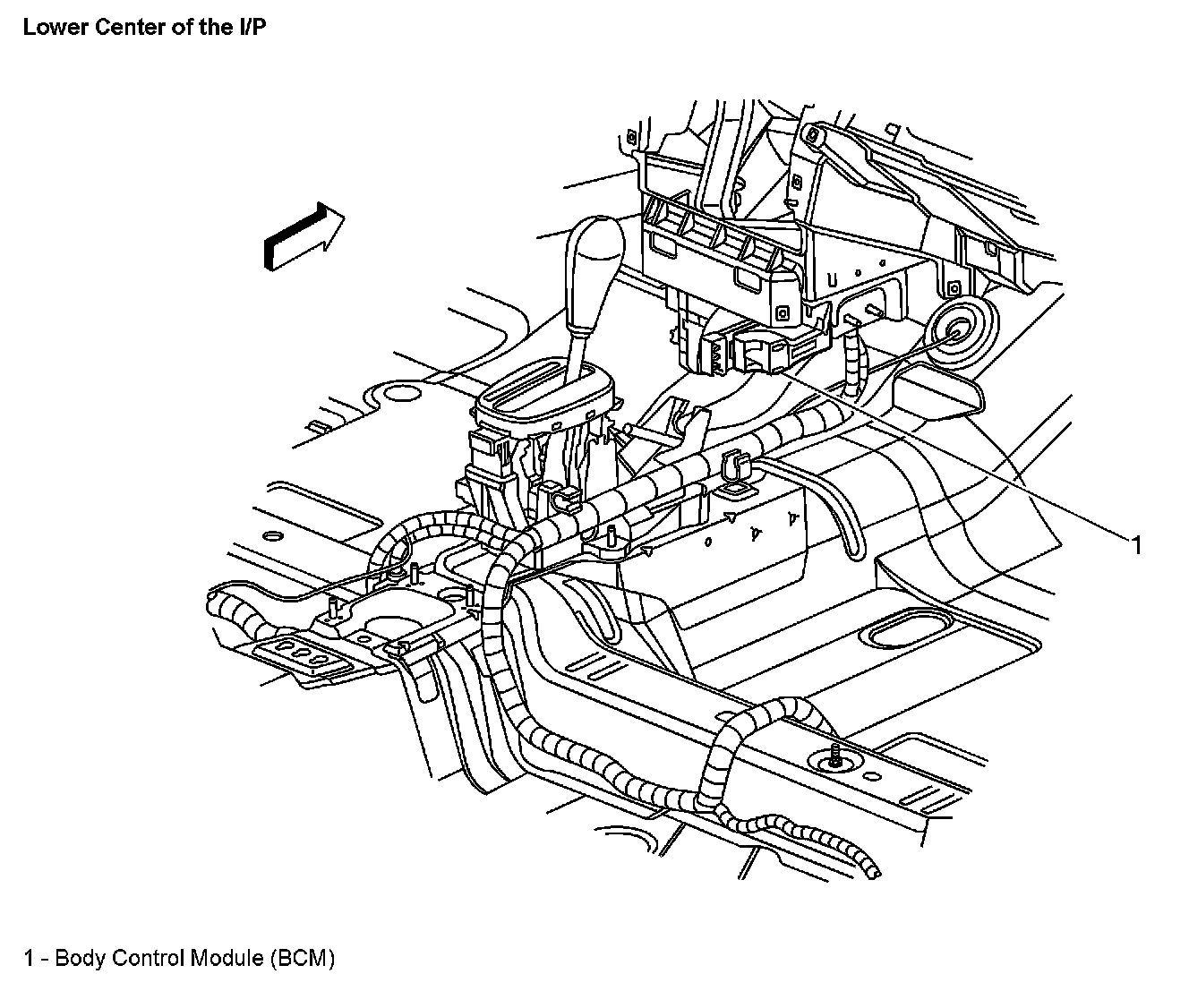 Lower Center of the I/P

1

1 - Body Control Module (BCM)