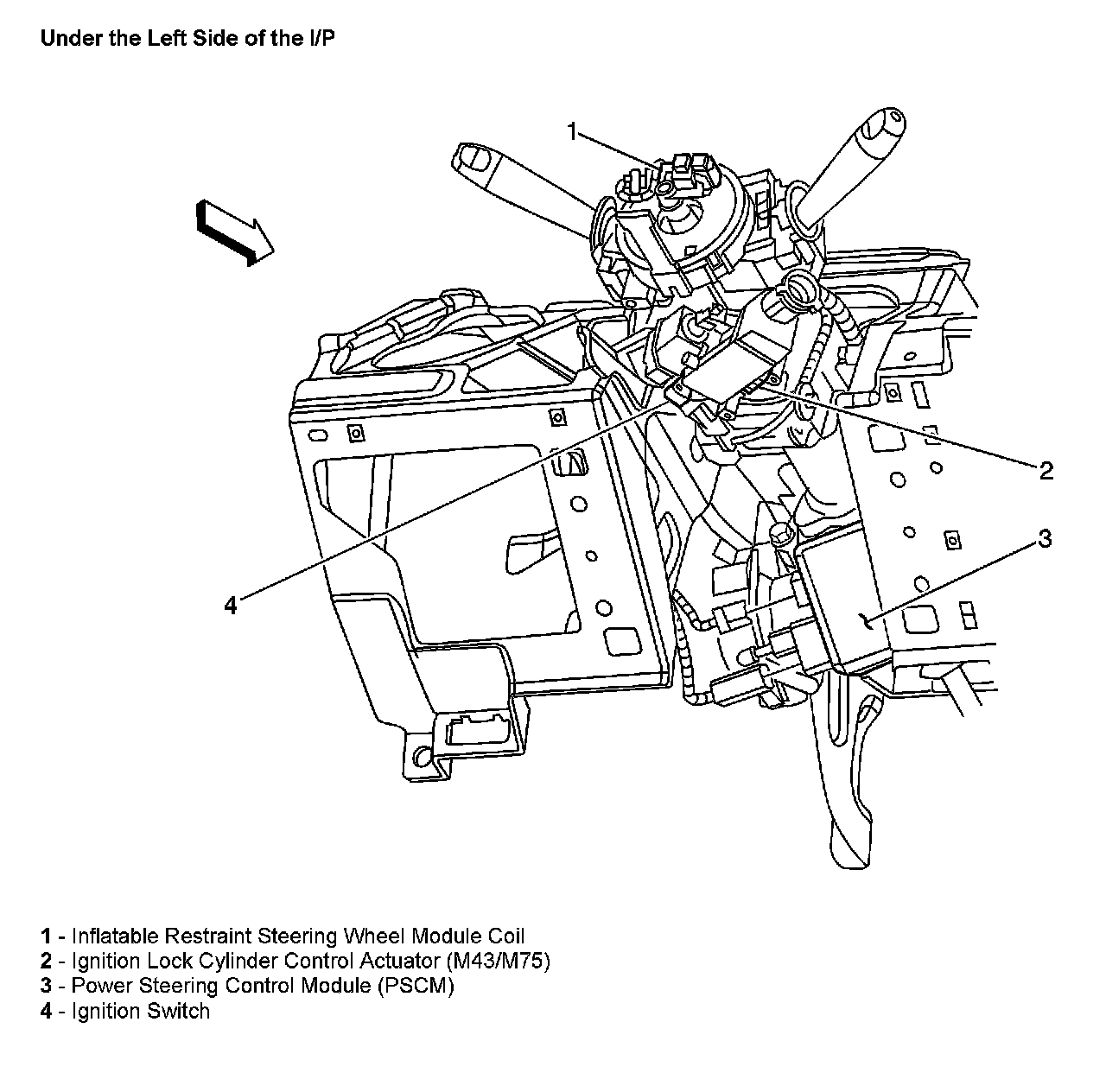 Under the Left Side of the I/P

1

2

3

4

1 - Inflatable Restraint Steering Wheel Module Coil
2 - Ignition Lock Cylinder Control Actuator (M43/M75)
3 - Power Steering Control Module (PSCM)
4 - Ignition Switch