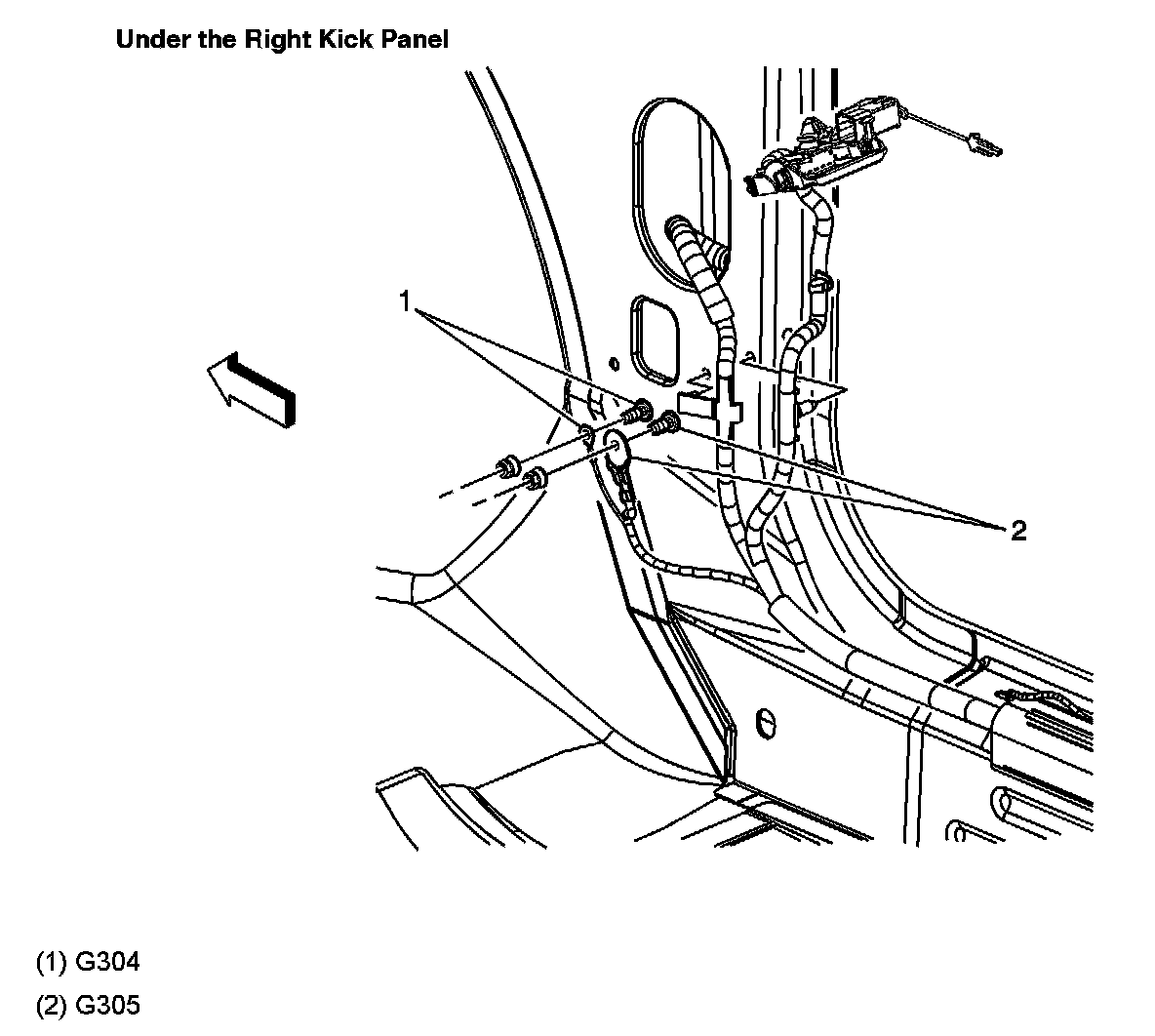 Under the Right Kick Panel

1

2

(1) G304

(2) G305