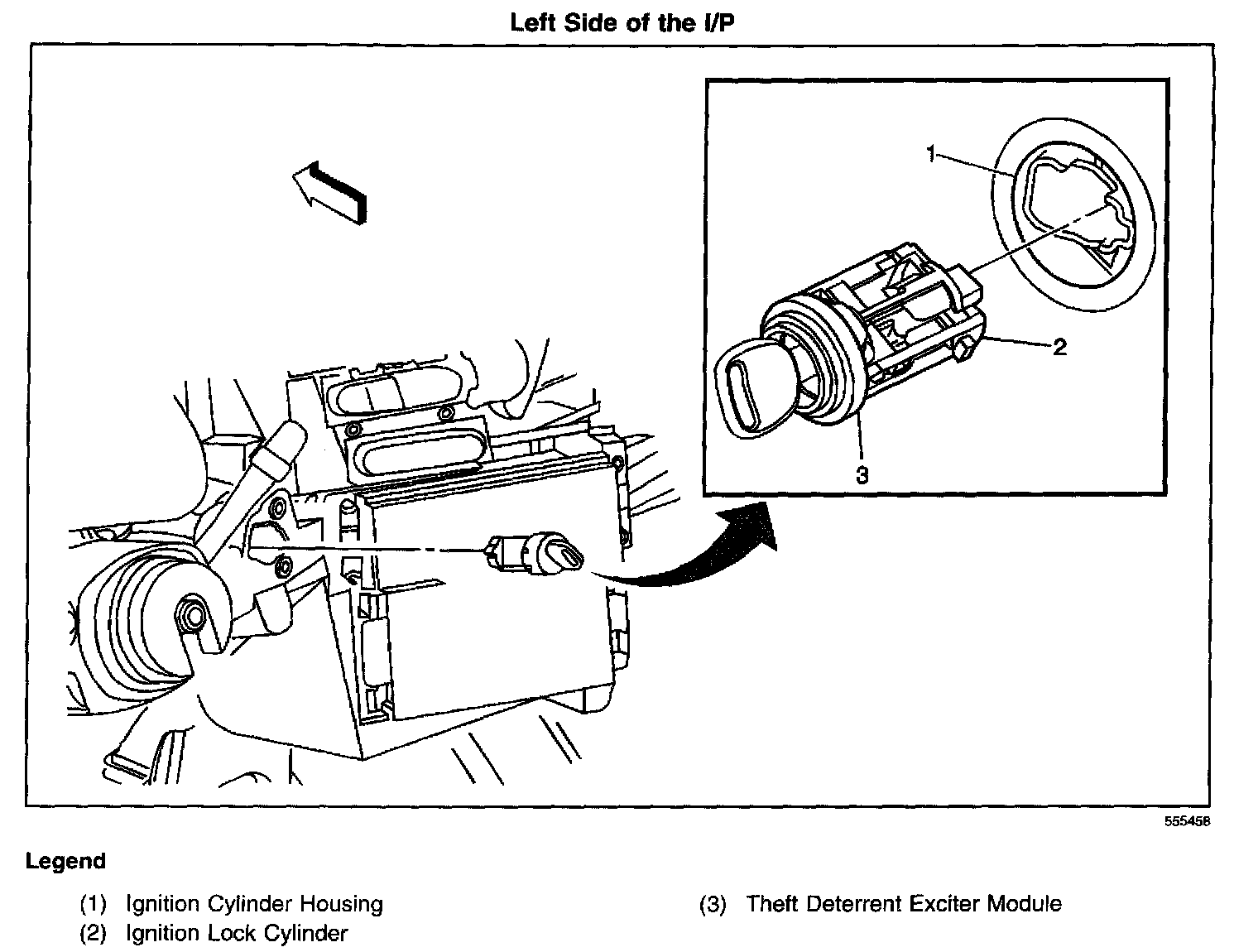 Left Side of the I/P

1

2

3

555458

Legend

(1) Ignition Cylinder Housing
(2) Ignition Lock Cylinder

(3) Theft Deterrent Exciter Module