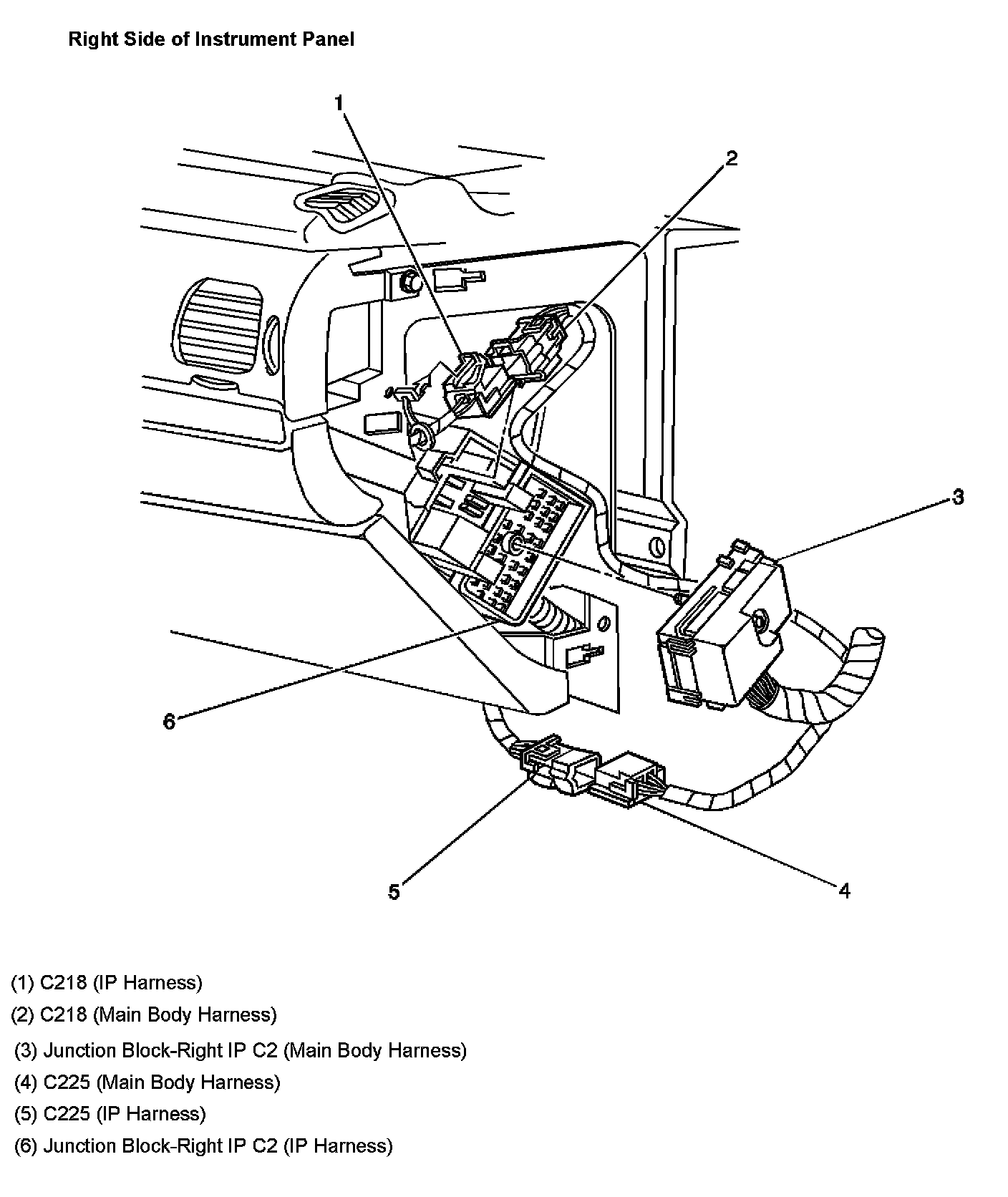 Right Side of Instrument Panel

1

2

3

6

5

4

(1) C218 (IP Harness)
(2) C218 (Main Body Harness)
(3) Junction Block-Right IP C2 (Main Body Harness)
(4) C225 (Main Body Harness)
(5) C225 (IP Harness)
(6) Junction Block-Right IP C2 (IP Harness)