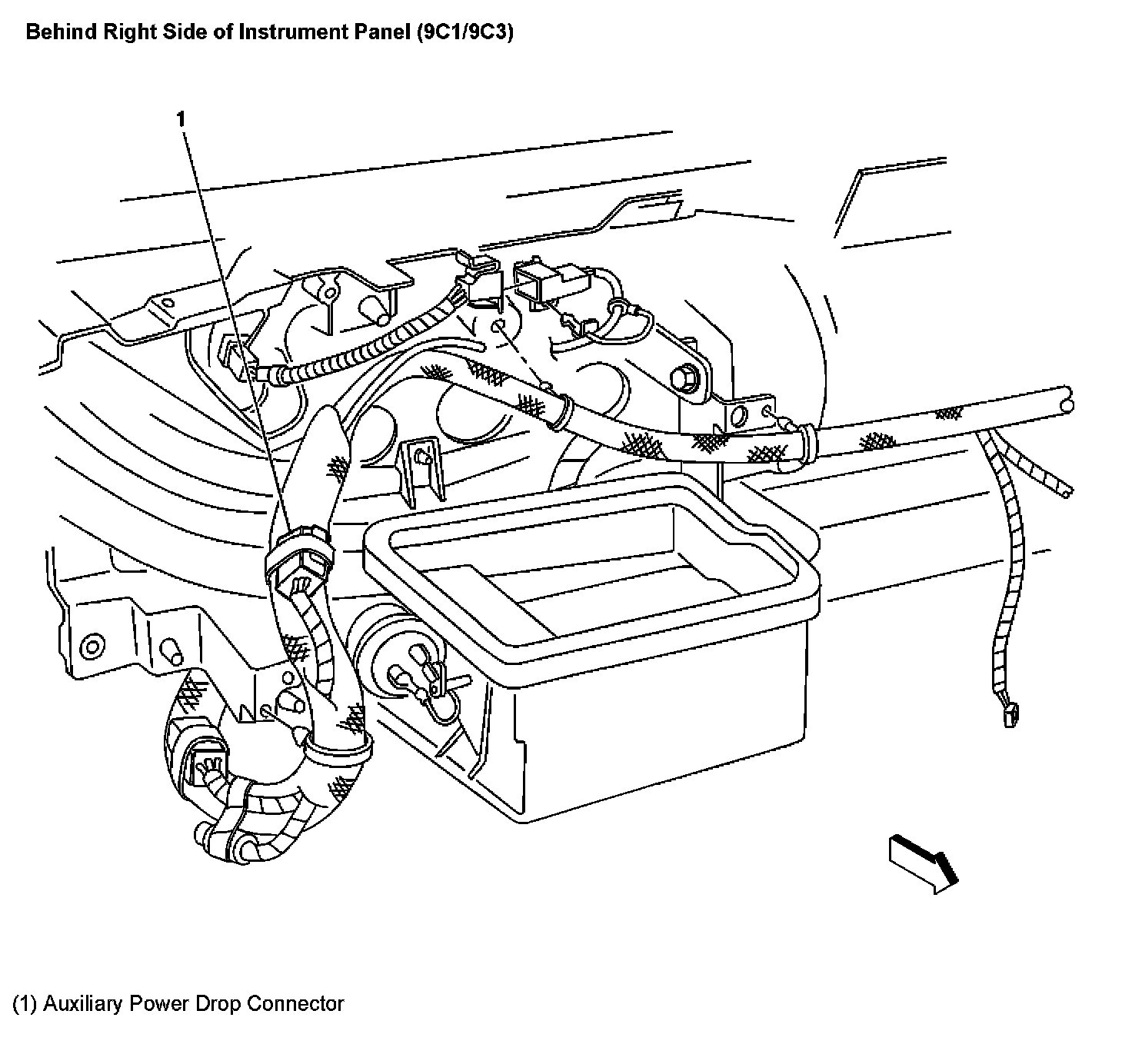 Behind Right Side of Instrument Panel (9C1/9C3)

1

(1) Auxiliary Power Drop Connector