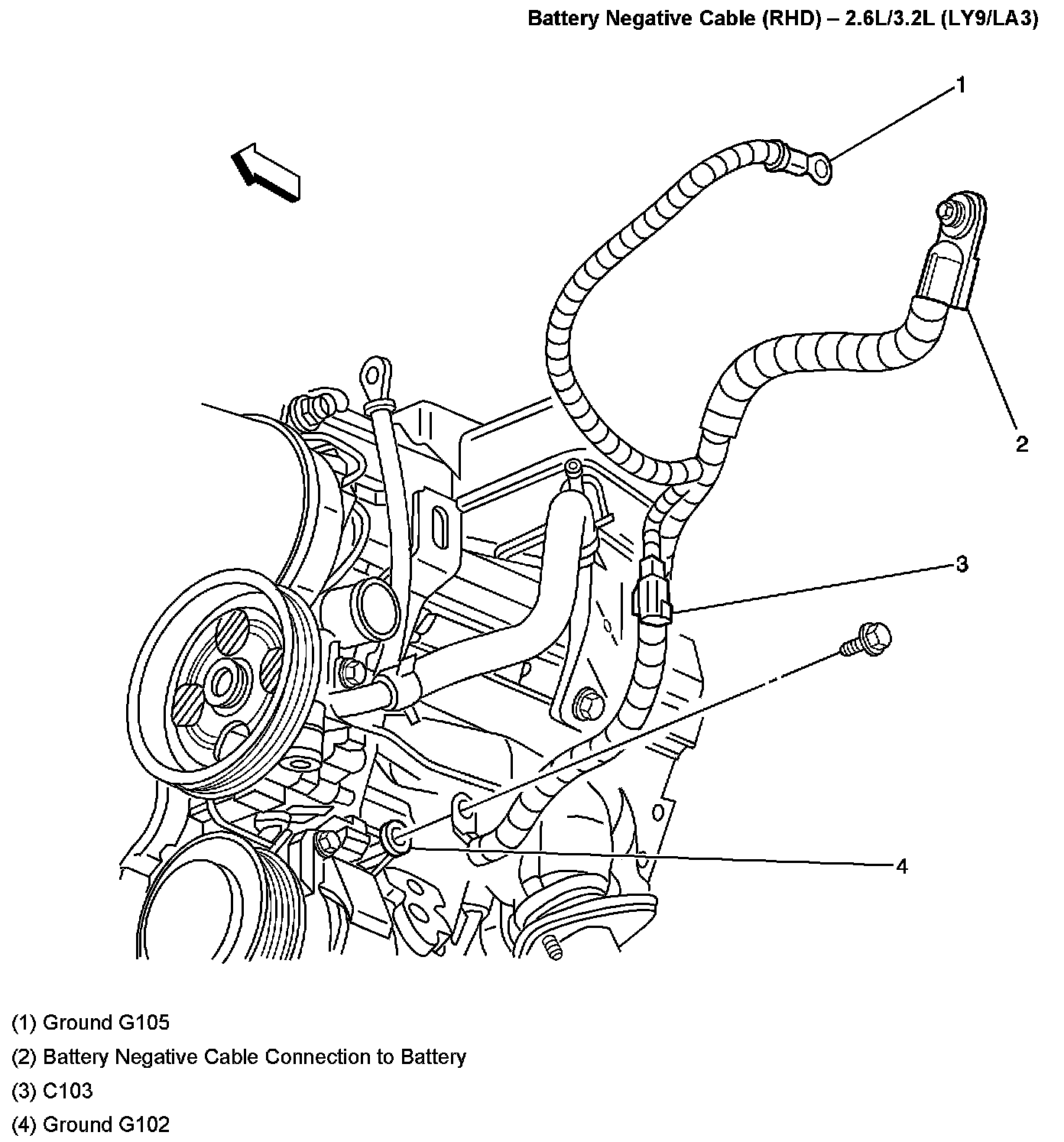 Battery Negative Cable (RHD) – 2.6L/3.2L (LY9/LA3)

1

2

3

4

(1) Ground G105

(2) Battery Negative Cable Connection to Battery

(3) C103

(4) Ground G102