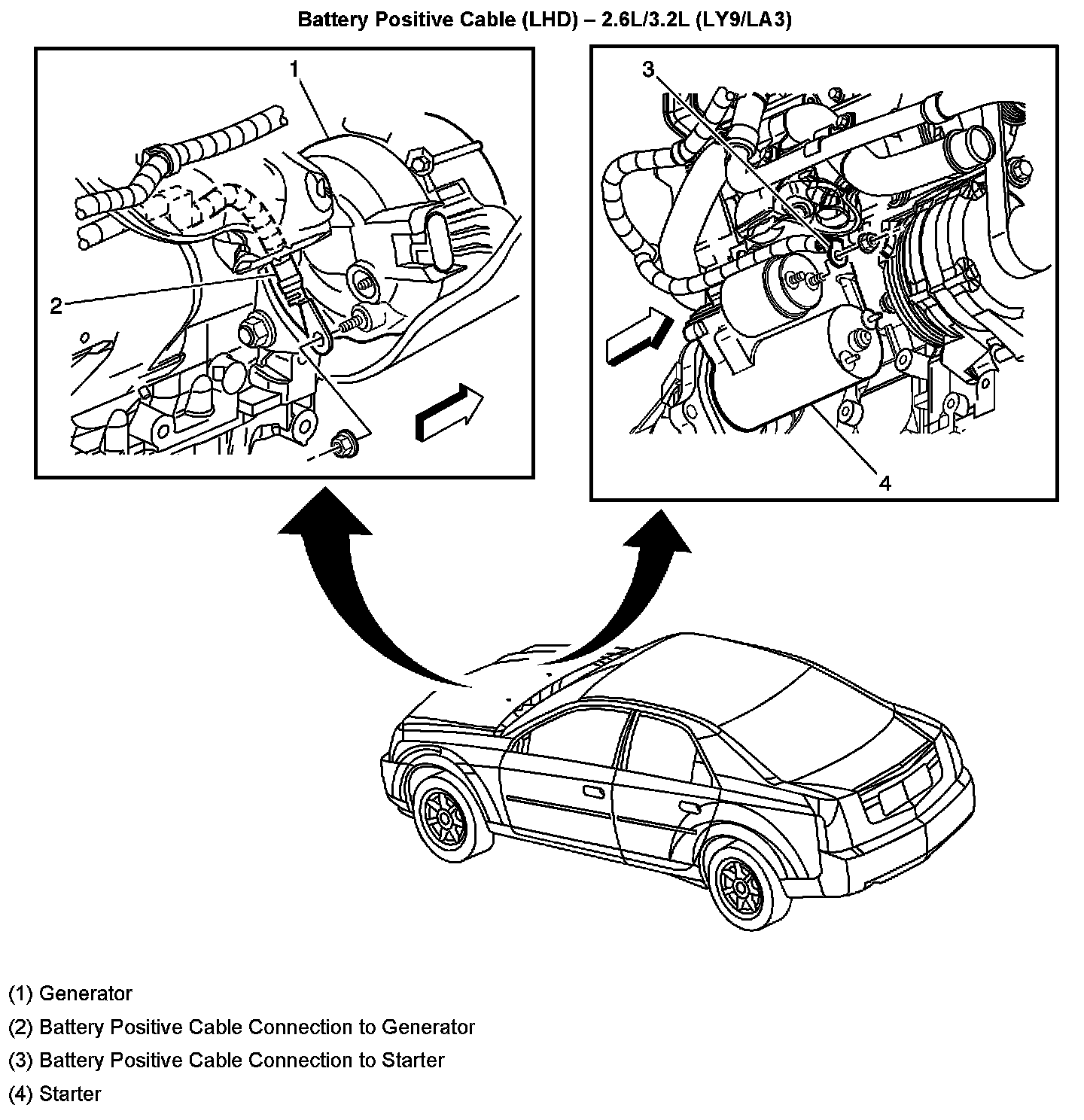 Battery Positive Cable (LHD) – 2.6L/3.2L (LY9/LA3)

1

2

3

4

(1) Generator

(2) Battery Positive Cable Connection to Generator

(3) Battery Positive Cable Connection to Starter

(4) Starter