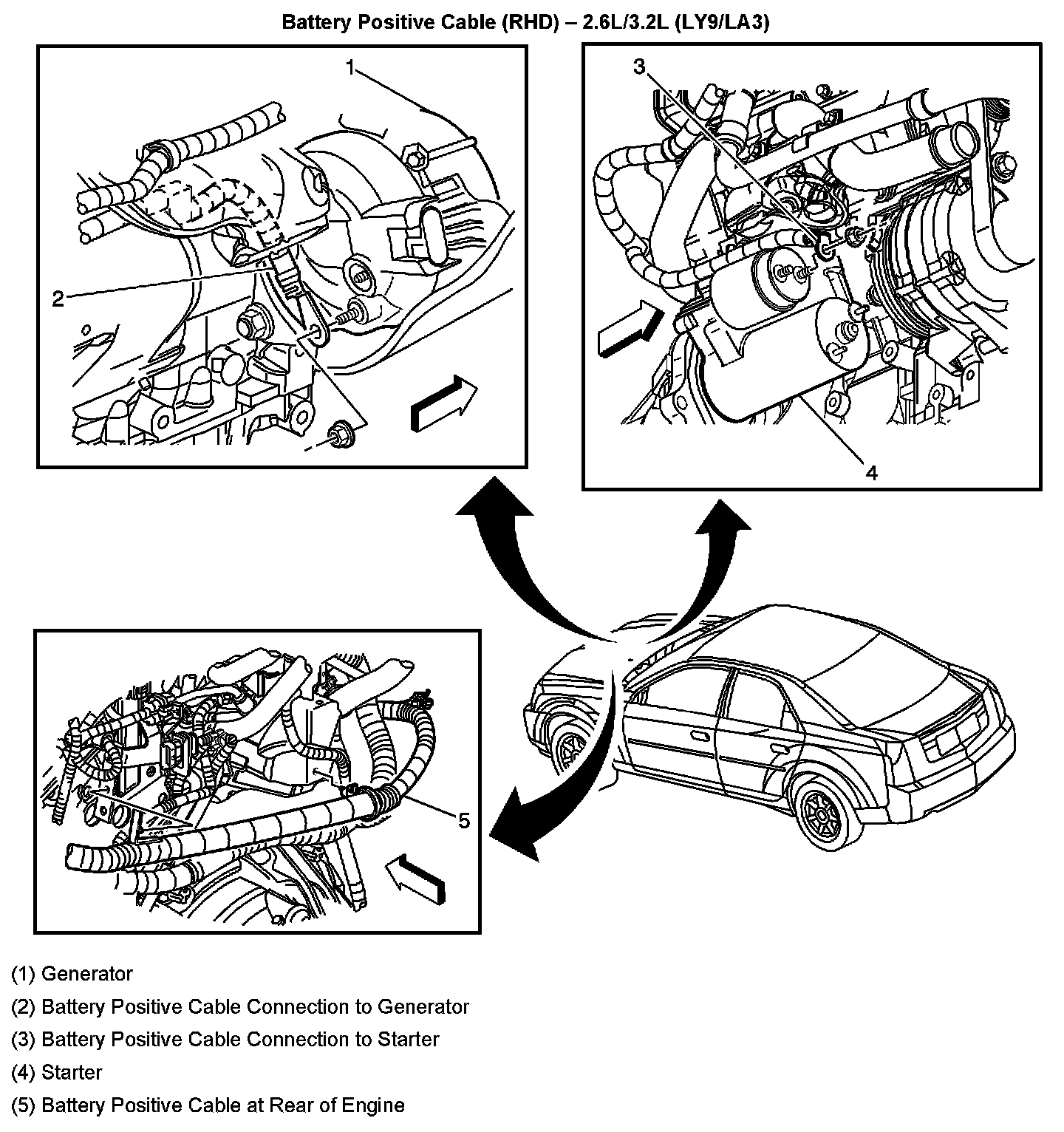 Battery Positive Cable (RHD) – 2.6L/3.2L (LY9/LA3)

1

2

3

4

5

(1) Generator

(2) Battery Positive Cable Connection to Generator

(3) Battery Positive Cable Connection to Starter

(4) Starter

(5) Battery Positive Cable at Rear of Engine