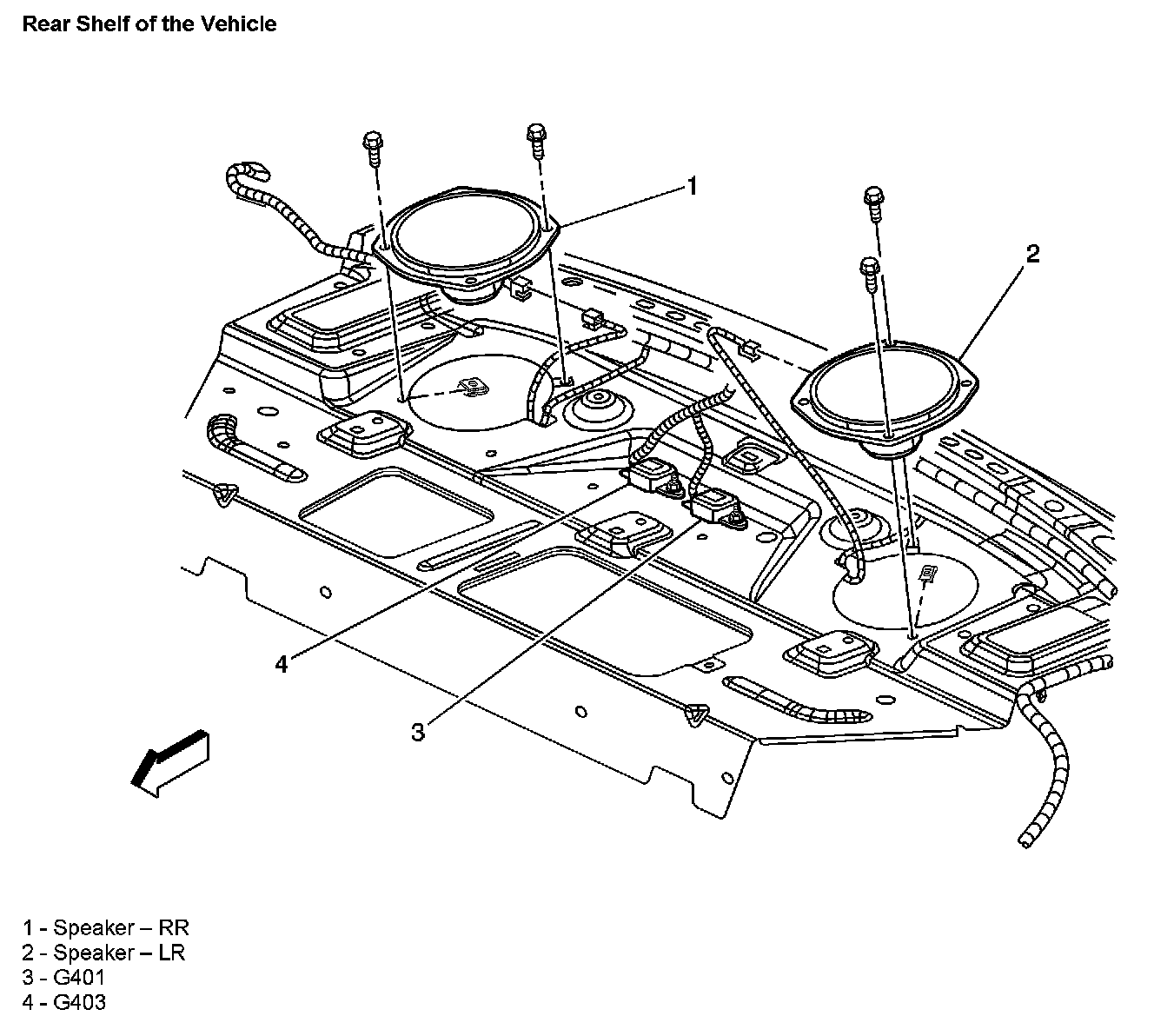 Rear Shelf of the Vehicle

1

2

4

3

1 - Speaker – RR
2 - Speaker – LR
3 - G401
4 - G403