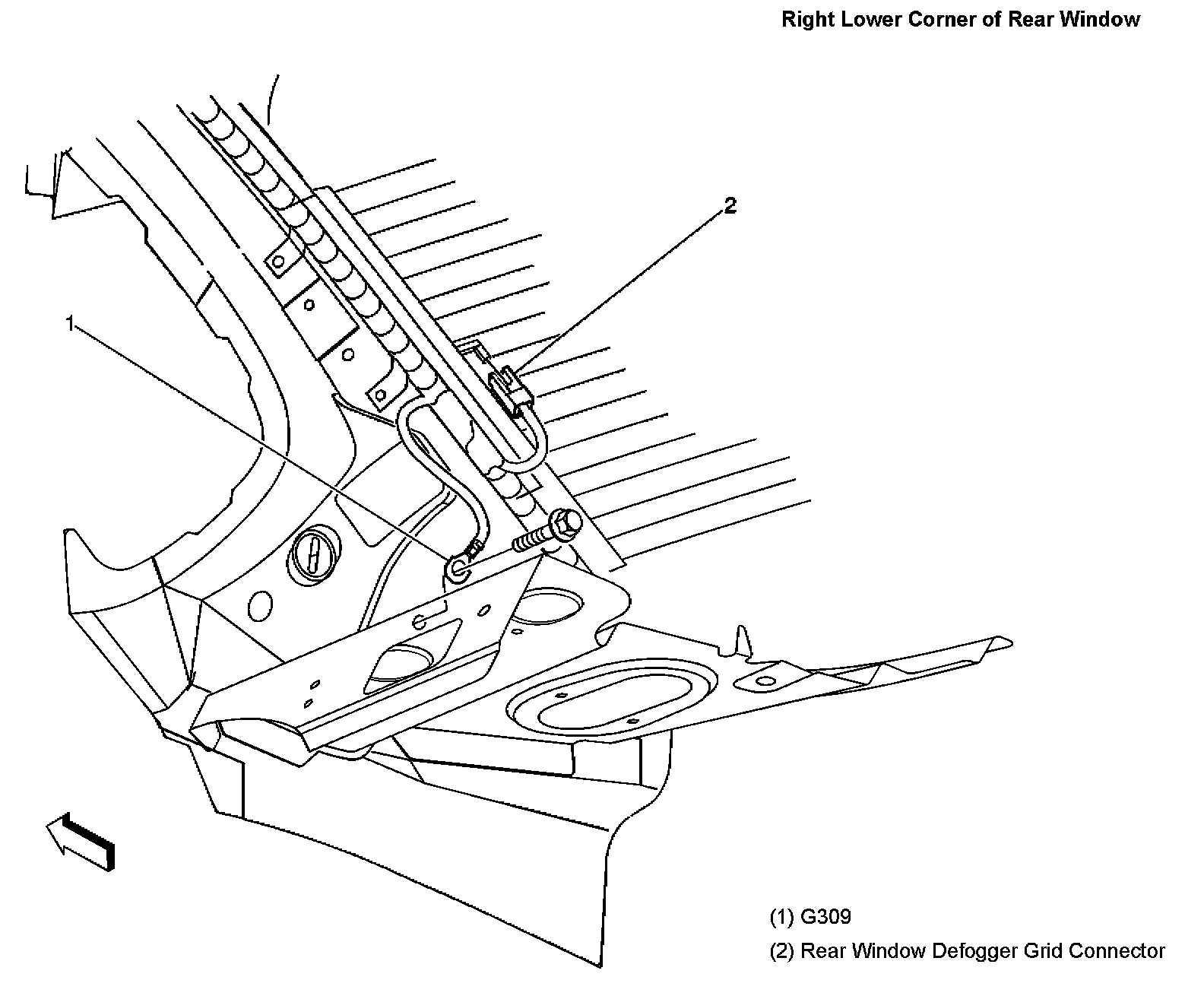 Right Lower Corner of Rear Window

2

1

(1) G309

(2) Rear Window Defogger Grid Connector