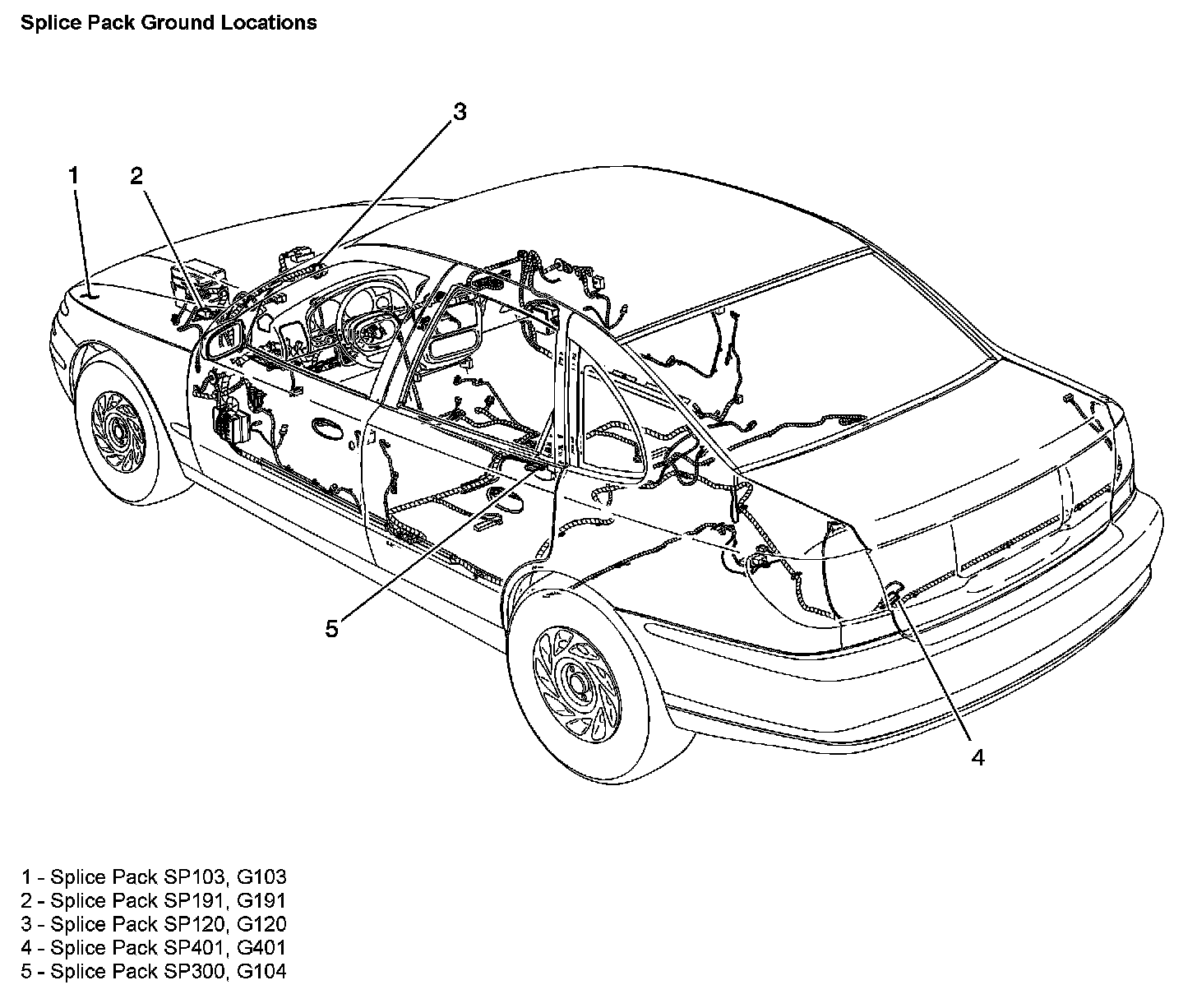 Splice Pack Ground Locations

3

1

2

5

4

1 - Splice Pack SP103, G103
2 - Splice Pack SP191, G191
3 - Splice Pack SP120, G120
4 - Splice Pack SP401, G401
5 - Splice Pack SP300, G104