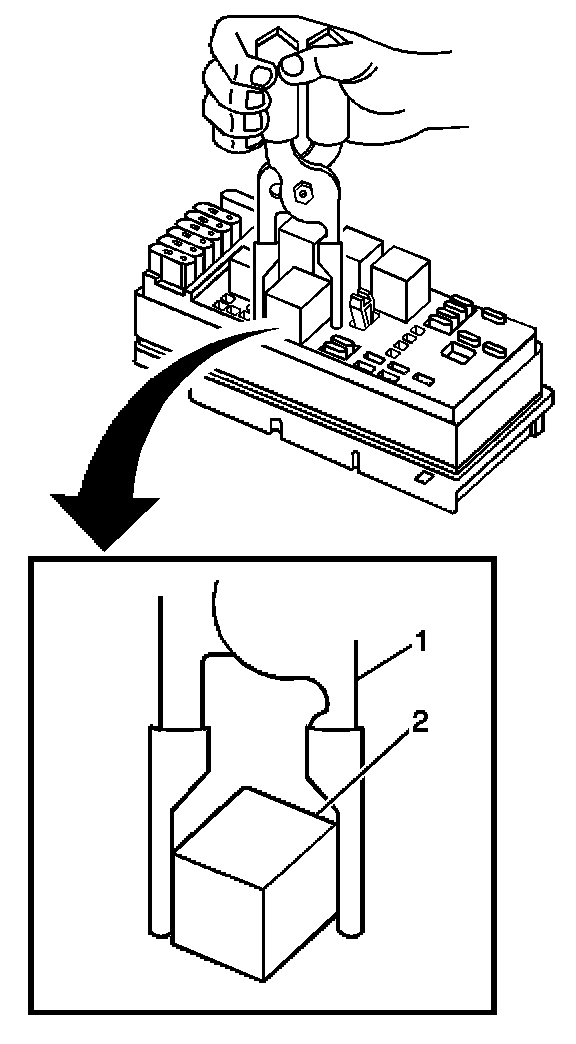 1
2