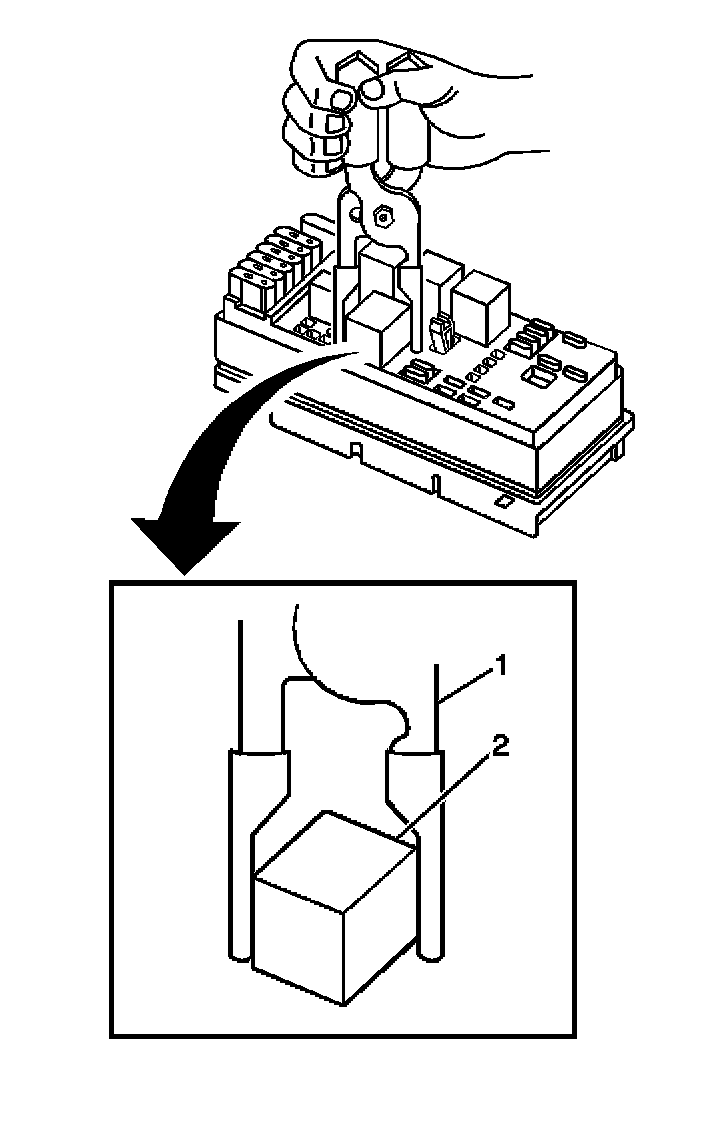 1
2