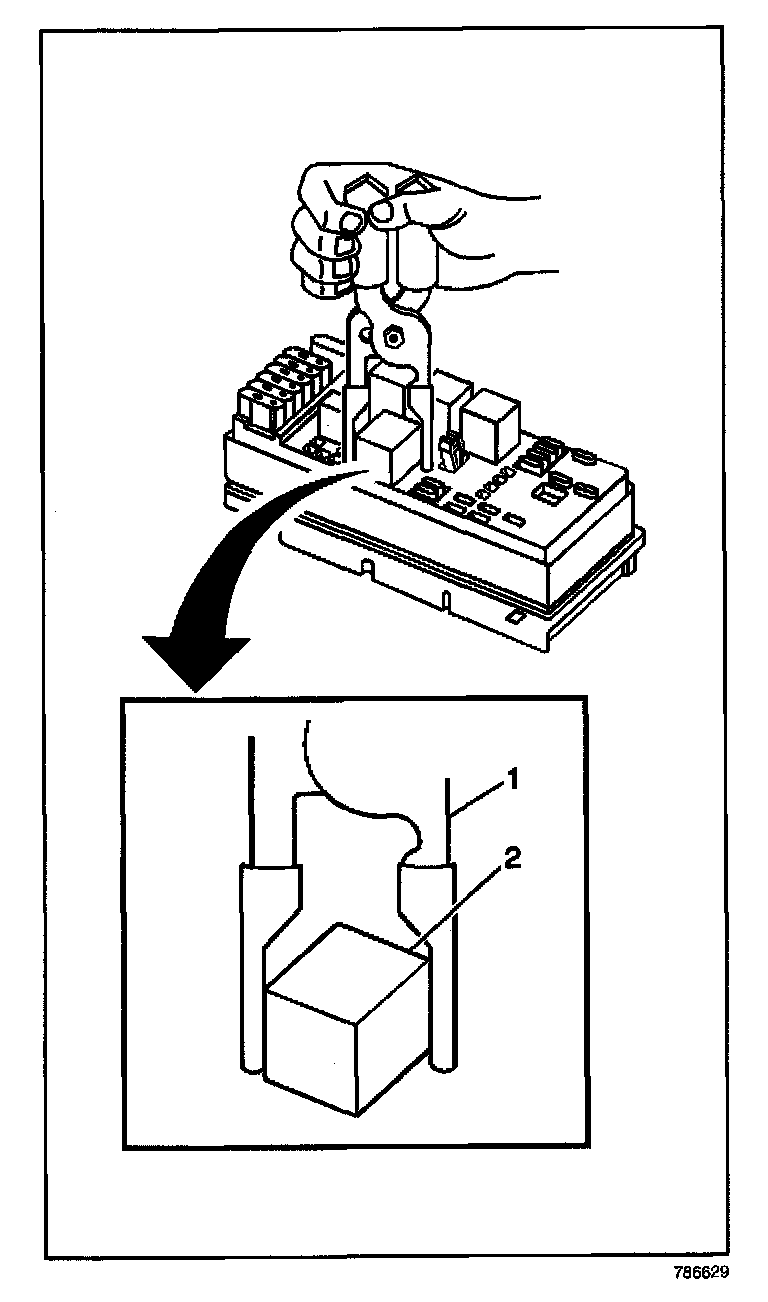 1
2
786629