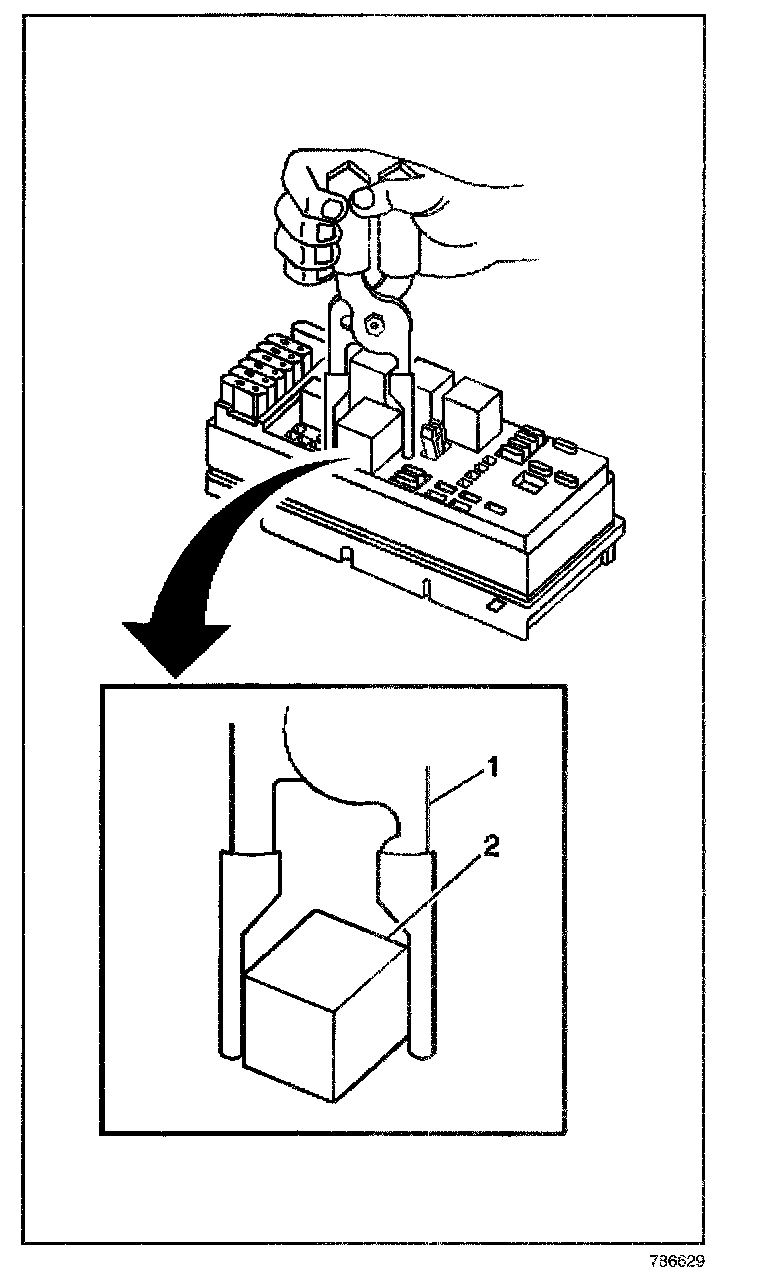 1
2
736629