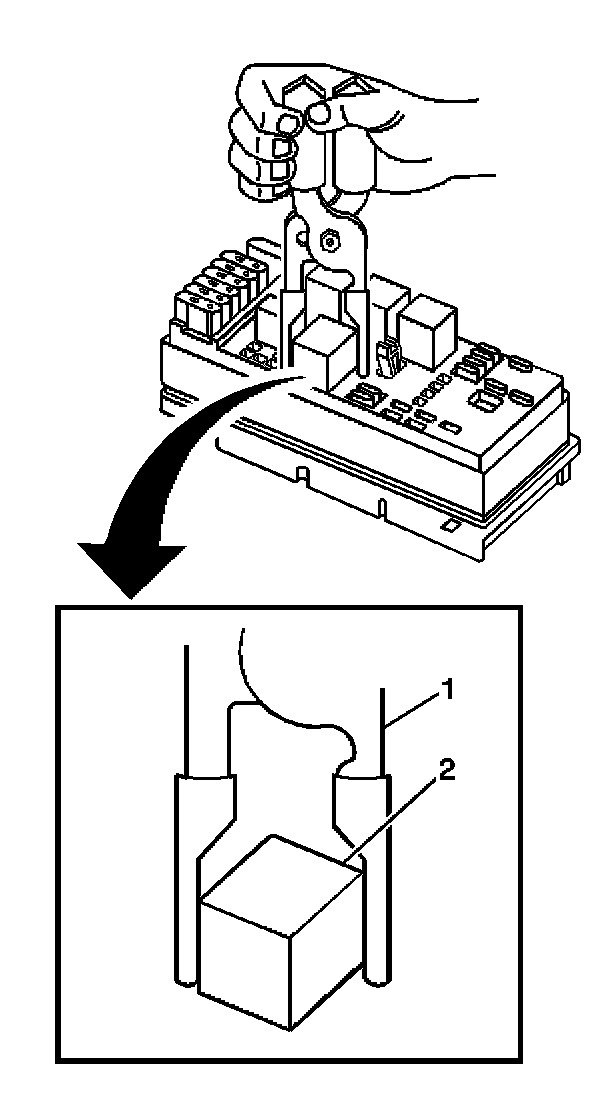 1
2