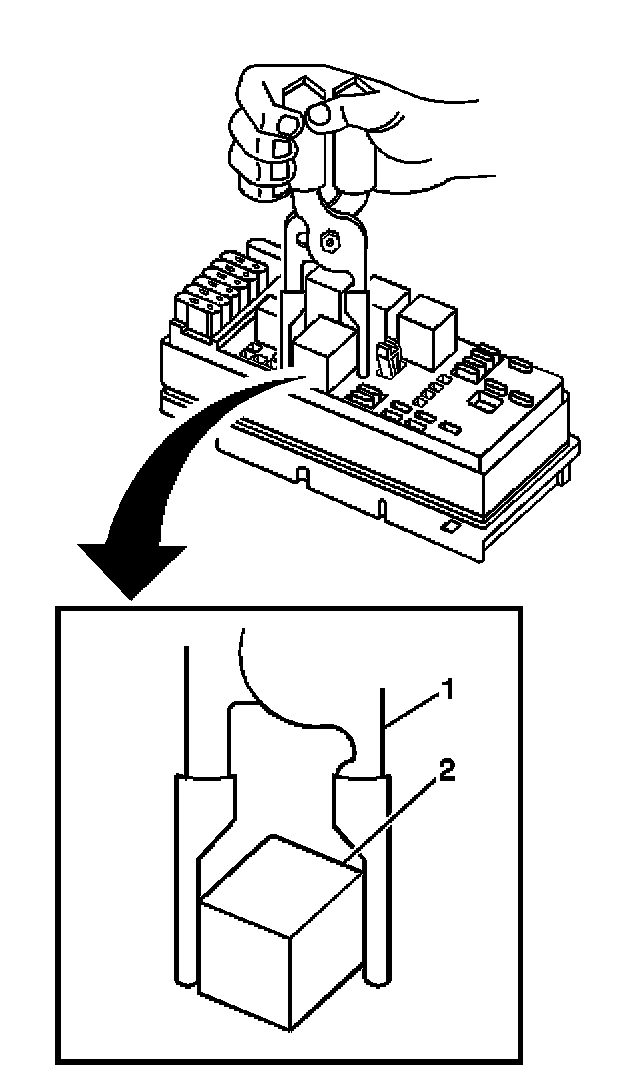 1
2