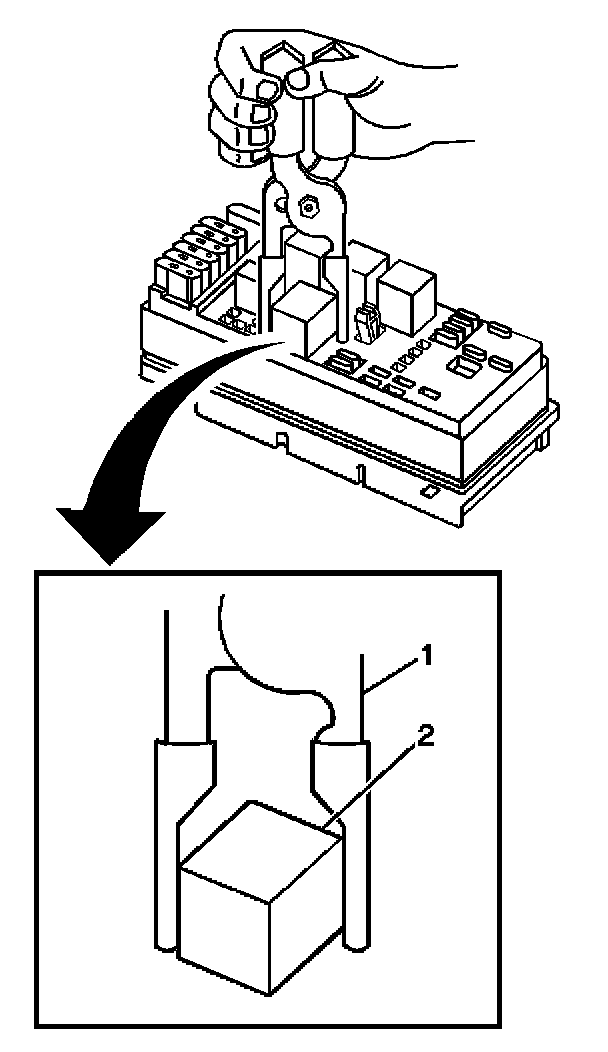 1
2