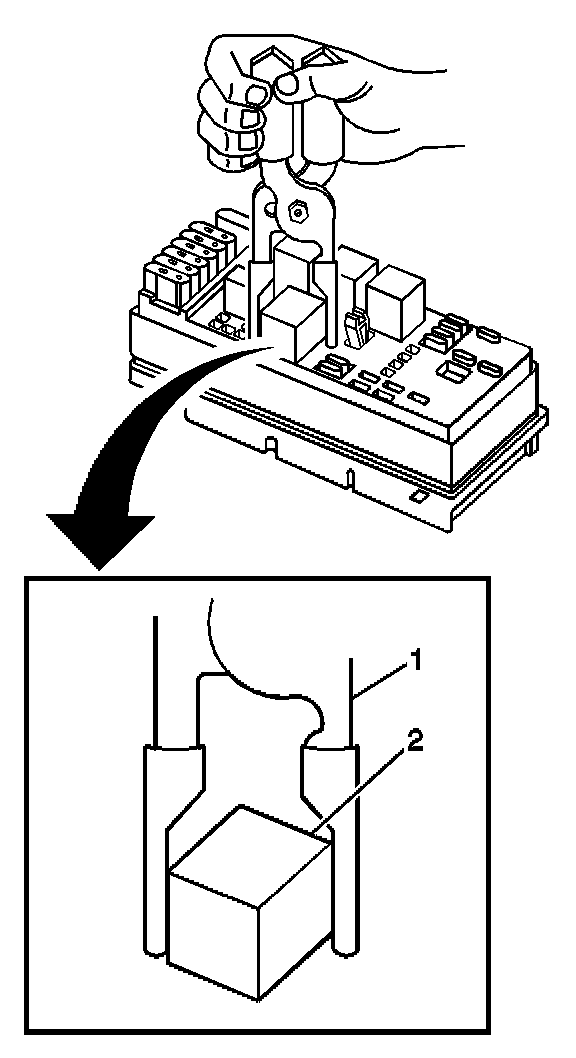 1
2