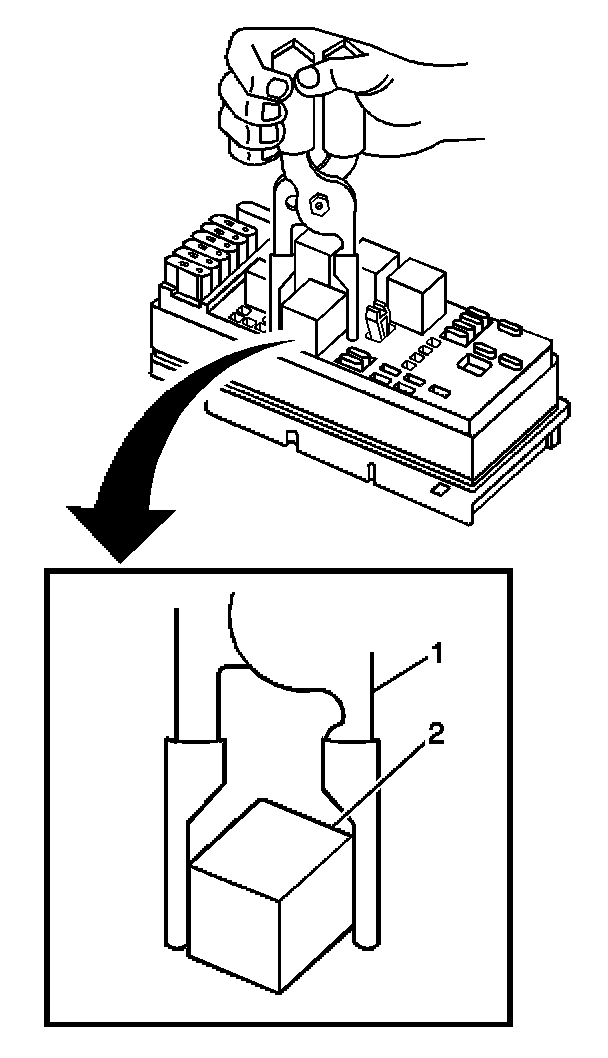 1
2