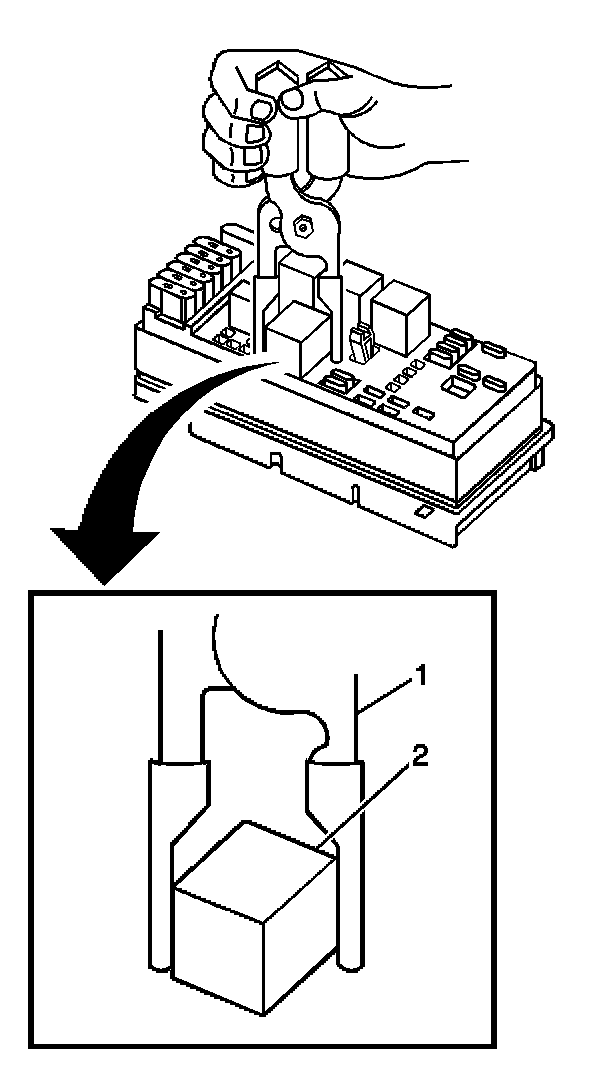 1
2