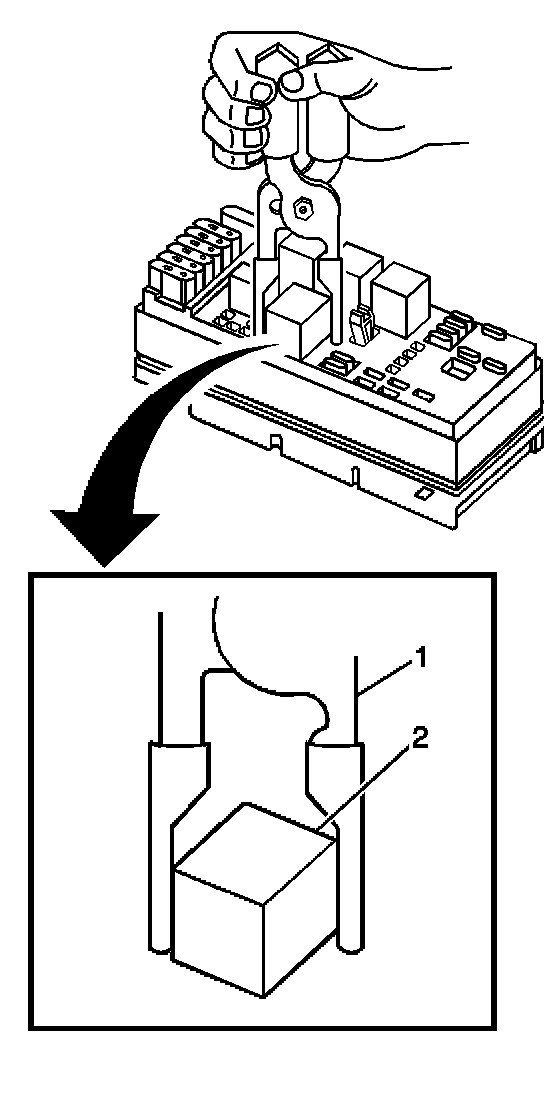 1
2