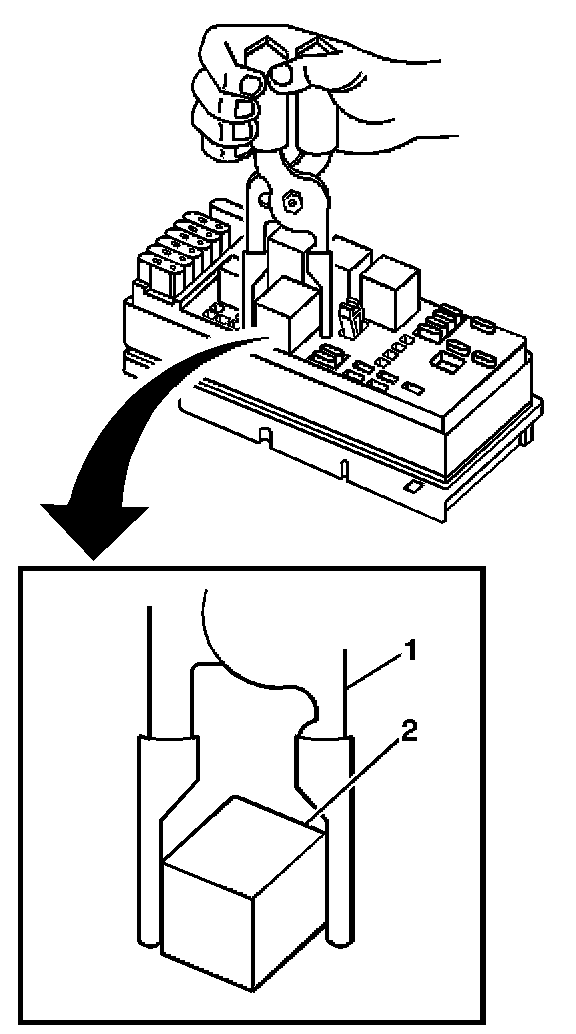 1
2