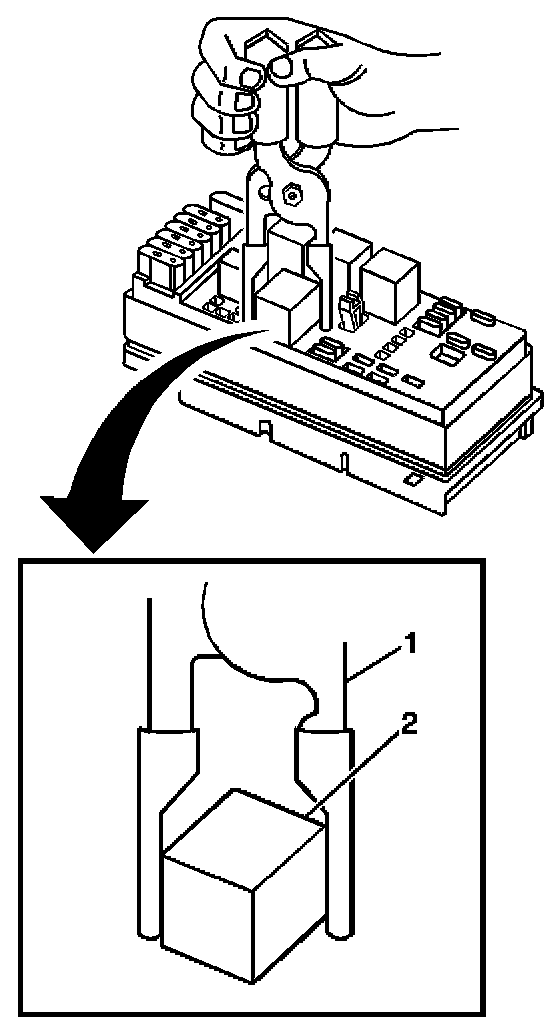 1
2