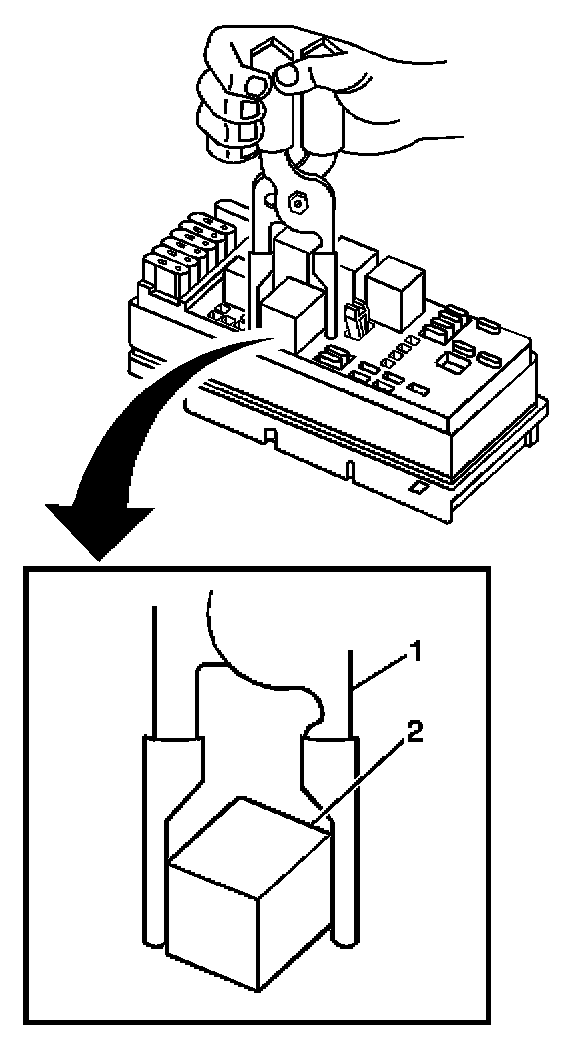 1
2