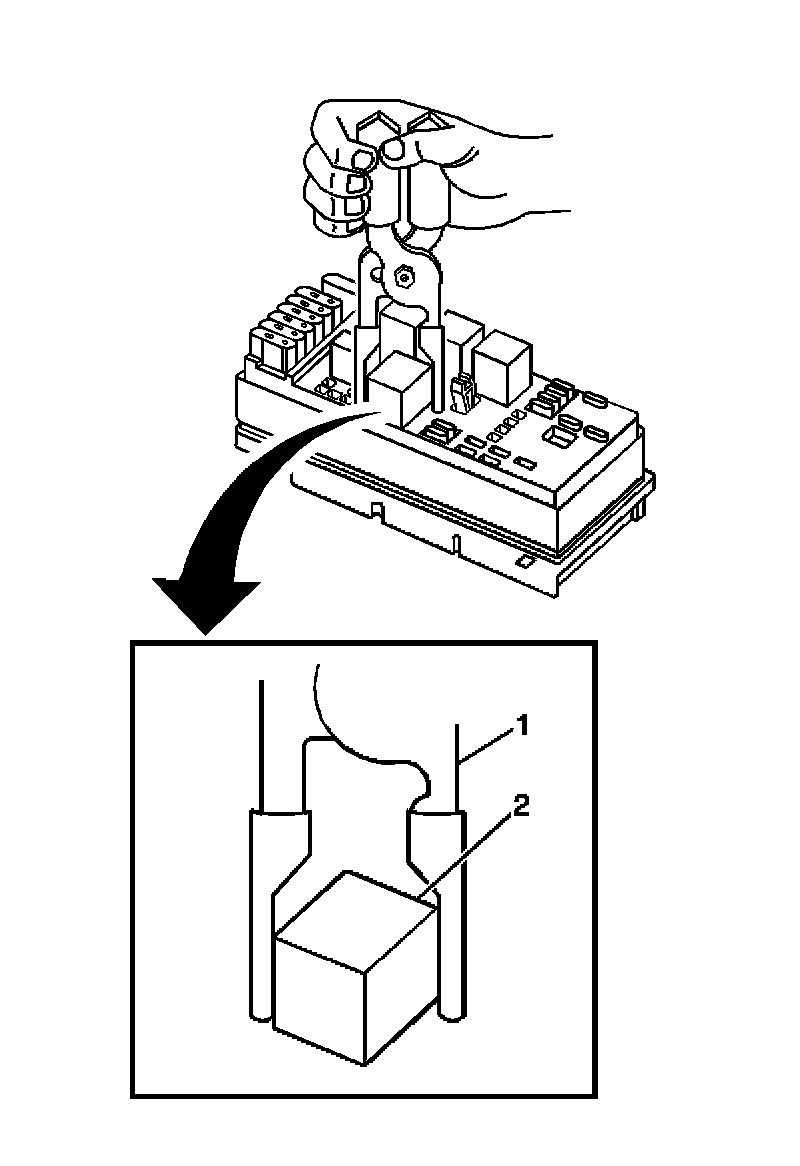 1
2