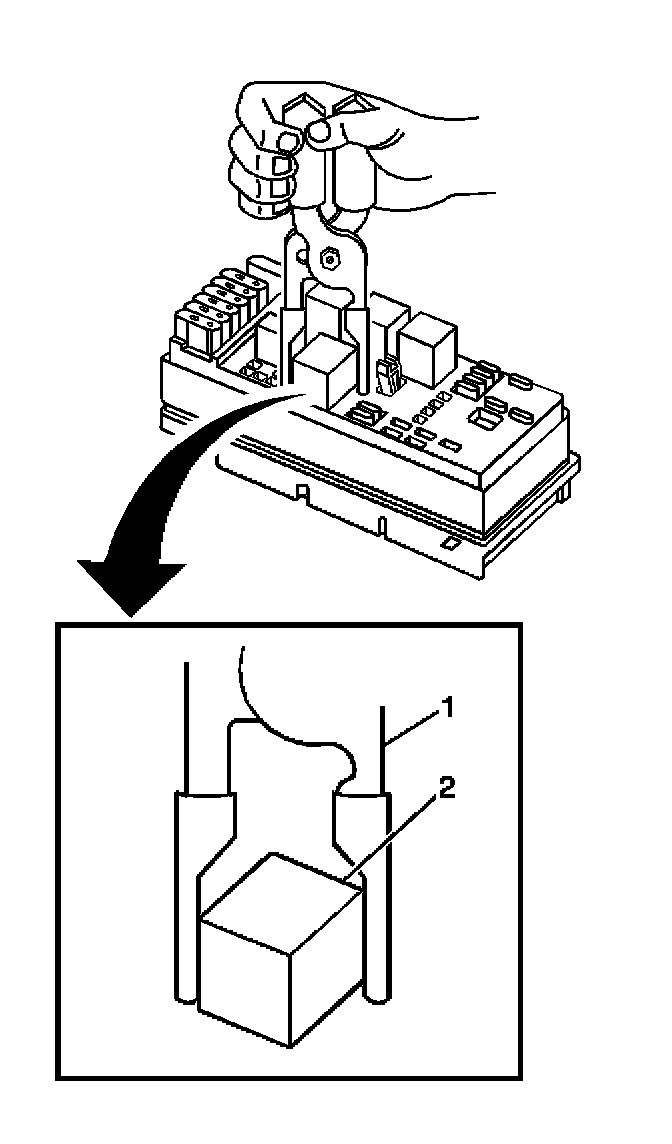 1
2