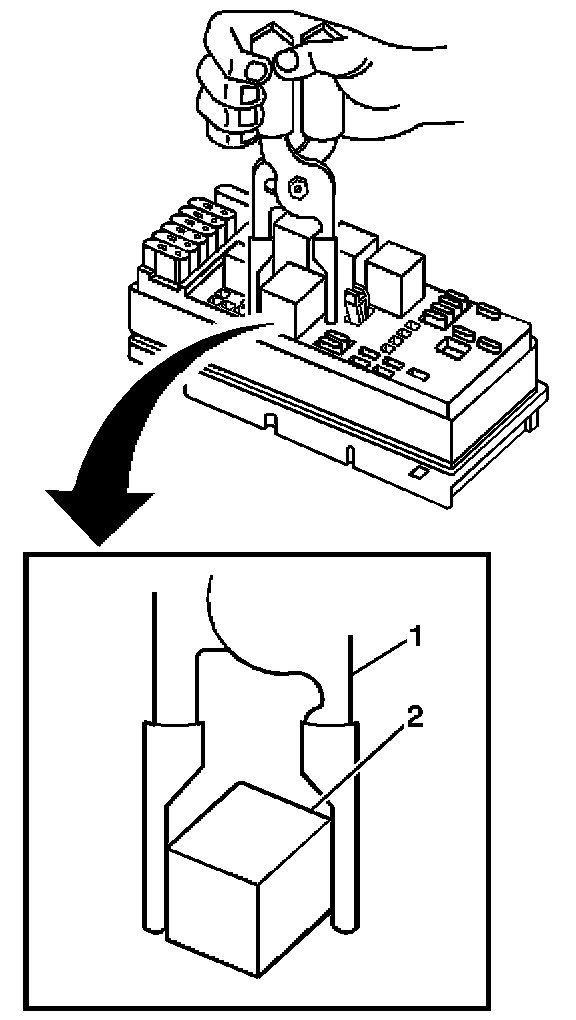 1
2