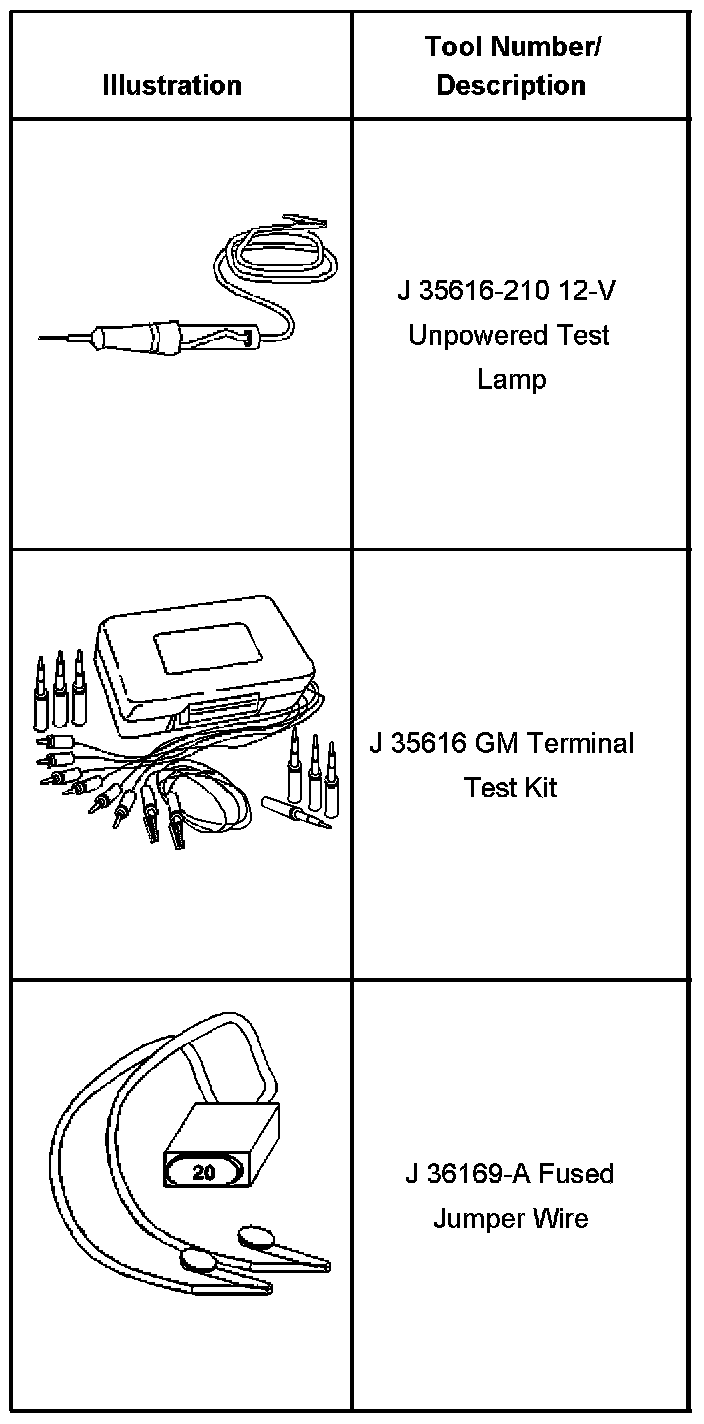 | Illustration | Tool Number/ Description |
|---|---|
| | J 35616-210 12-V Unpowered Test Lamp |
| | J 35616 GM Terminal Test Kit |
| 20 | J 36169-A Fused Jumper Wire |