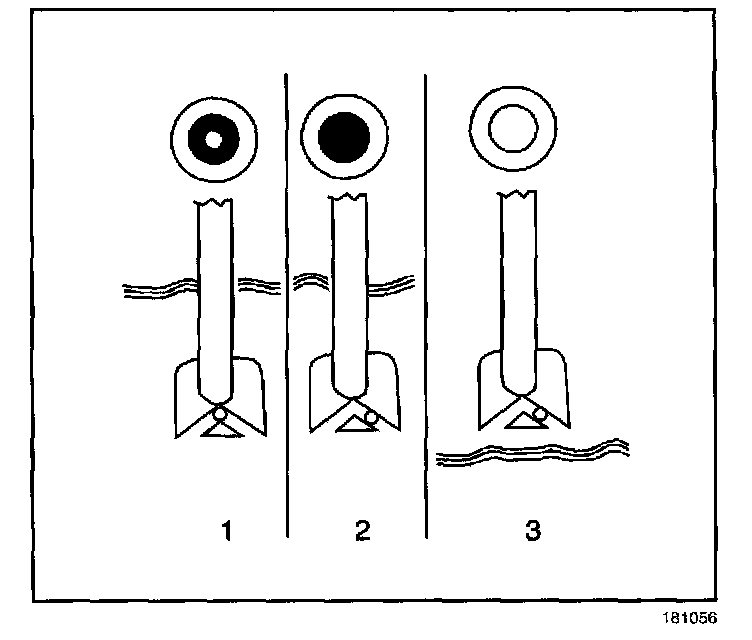 1

2

3

181056