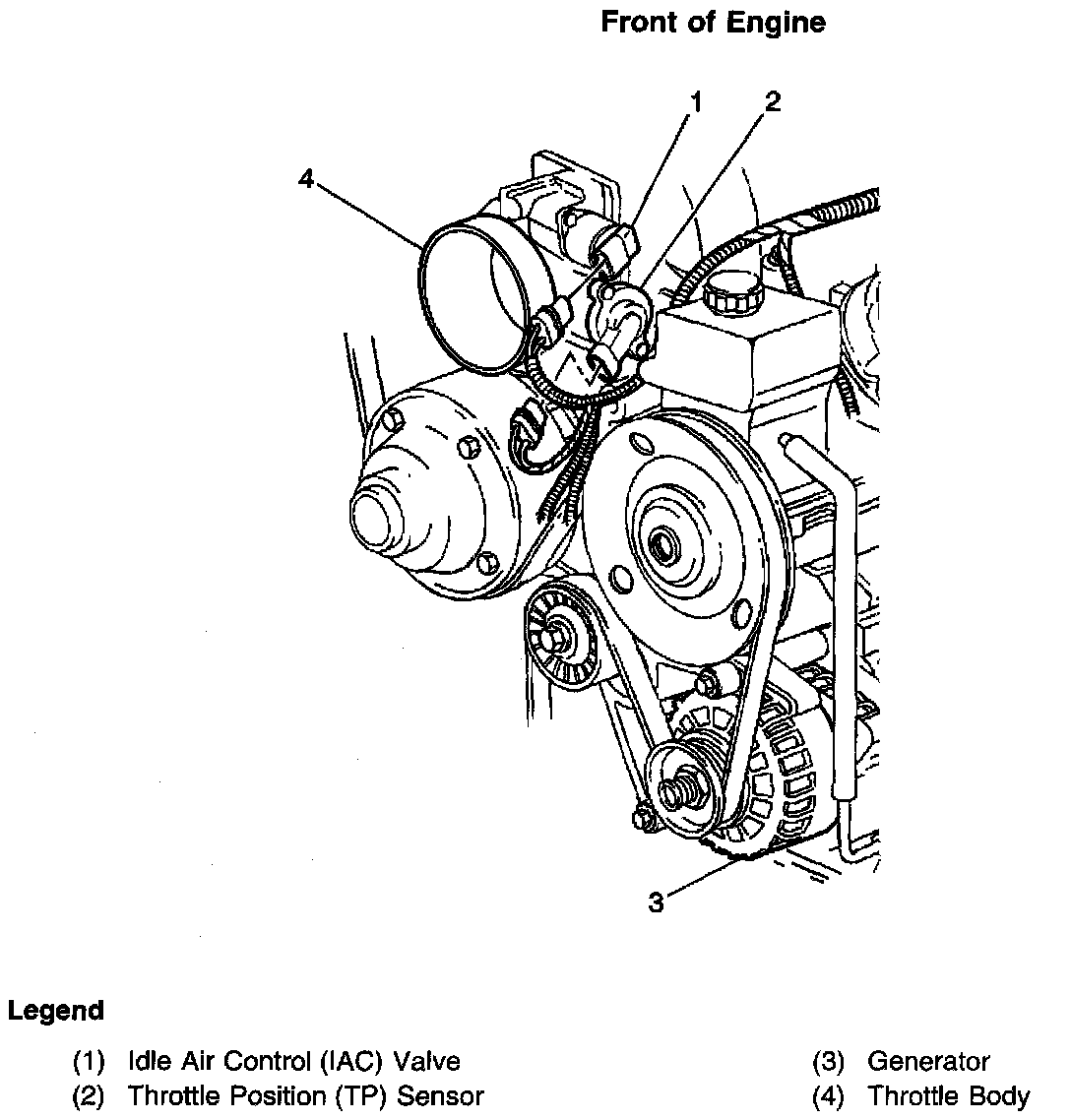 Front of Engine

1
2
4
3

Legend

(1) Idle Air Control (IAC) Valve
(2) Throttle Position (TP) Sensor

(3) Generator
(4) Throttle Body