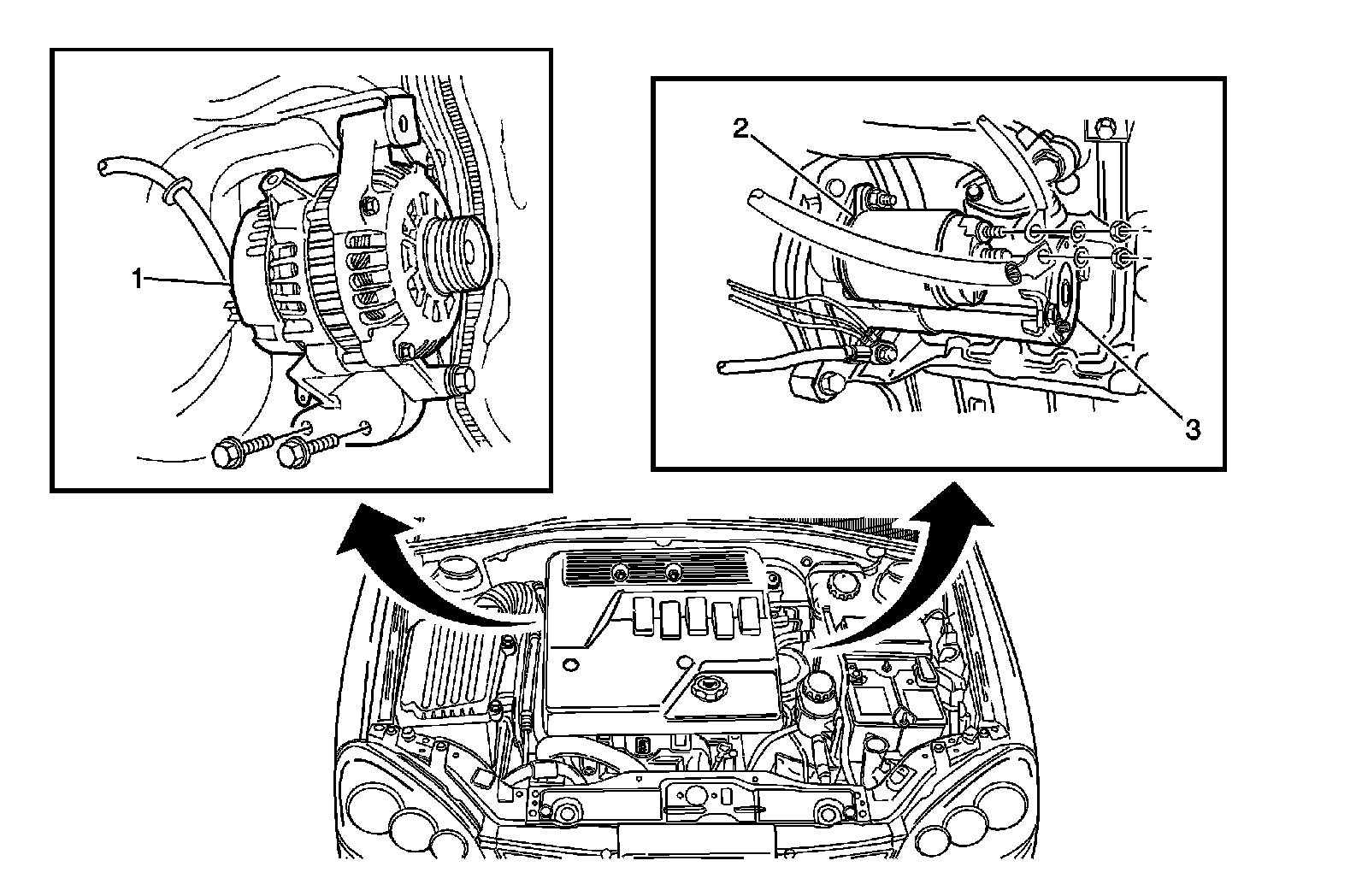 1

2

3