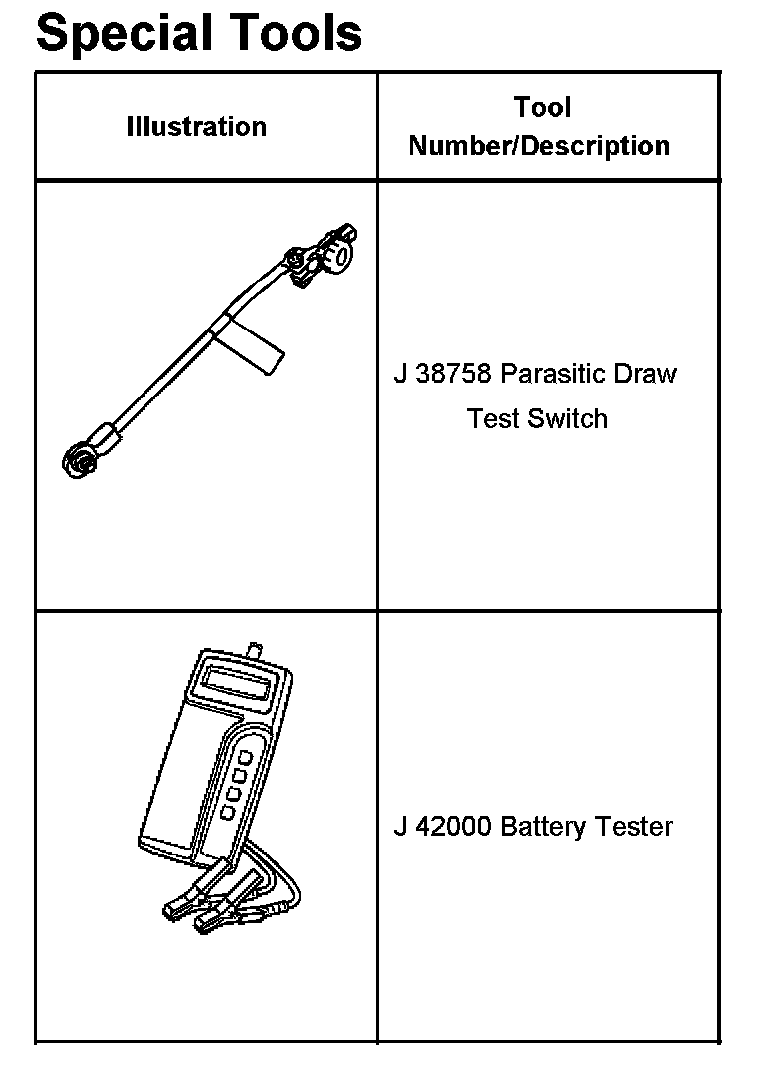 Special Tools

| Illustration | Tool Number/Description |
|---|---|
|  | J 38758 Parasitic Draw Test Switch |
|  | J 42000 Battery Tester |