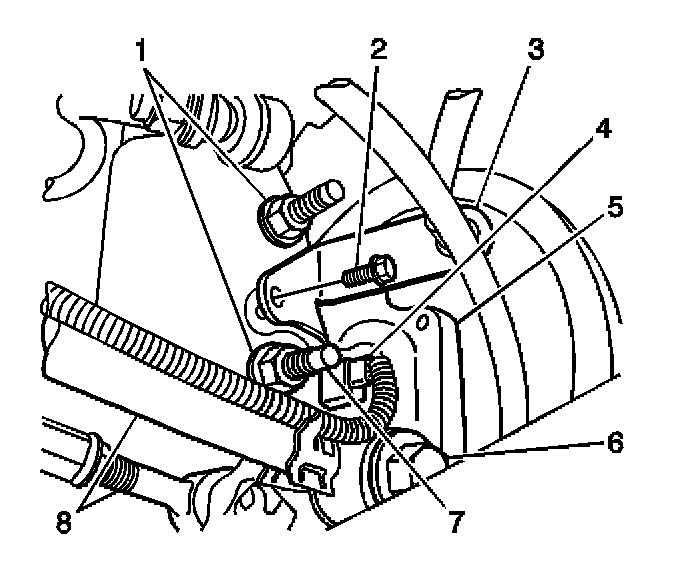 1
2
3
4
5
6
7
8